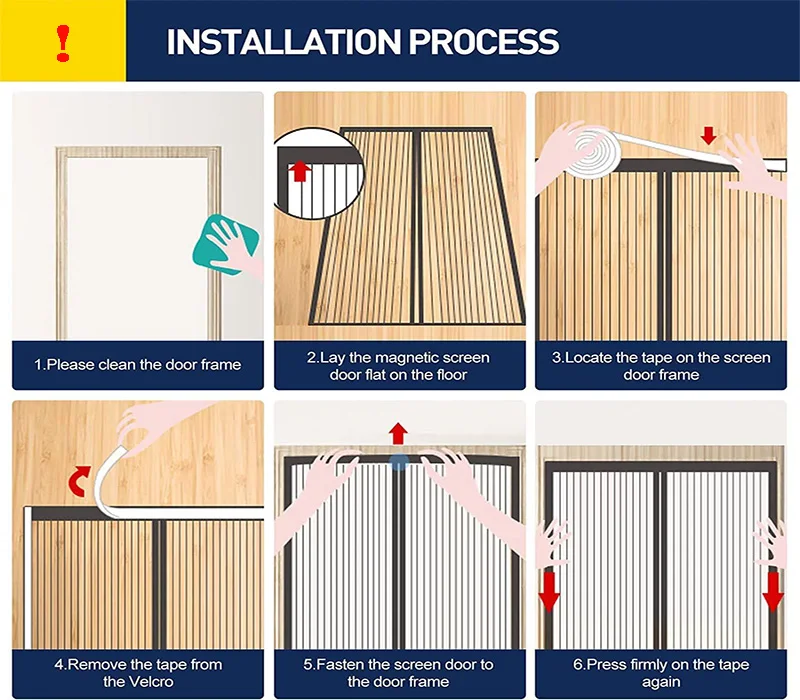 !

INSTALLATION PROCESS

1.Please clean the door frame

2.Lay the magnetic screen door flat on the floor

3.Locate the tape on the screen door frame

4.Remove the tape from the Velcro

5.Fasten the screen door to the door frame

6.Press firmly on the tape again