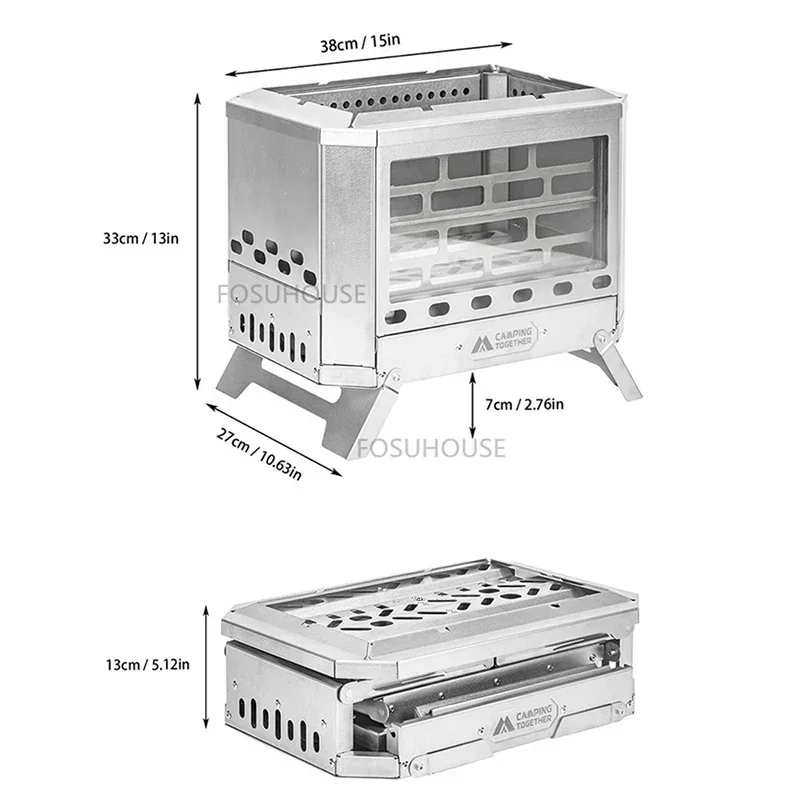 38cm / 15in

33cm / 13in

FOSUHOUSE

CAMPING TOGETHER

7cm / 2.76in

27cm / 10.63in

FOSUHOUSE

13cm / 5.12in

CAMPING TOGETHER