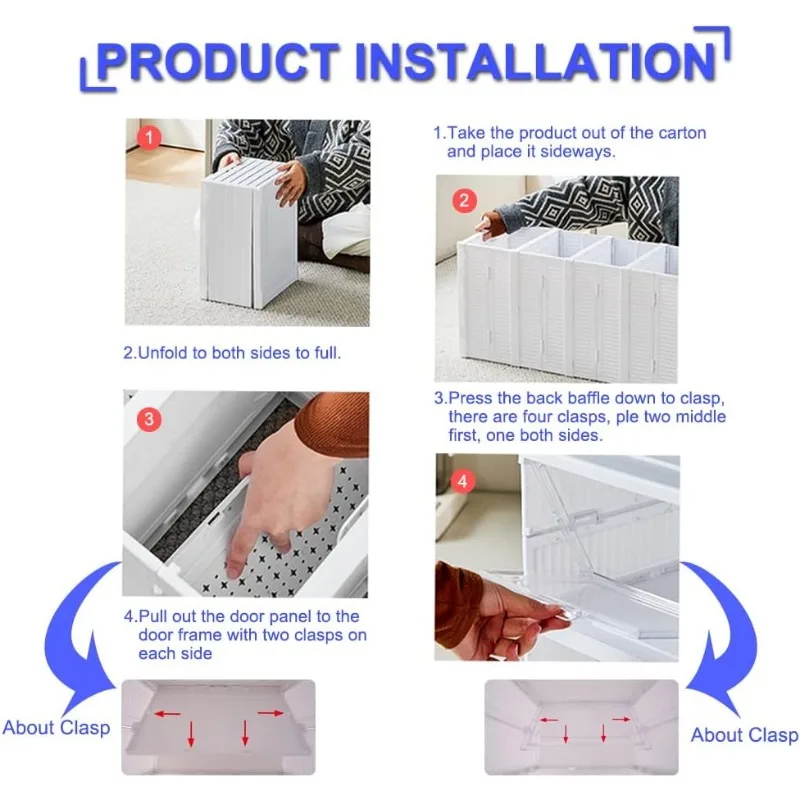 PRODUCT INSTALLATION

1

1.Take the product out of the carton and place it sideways.

2

2.Unfold to both sides to full.

3

3.Press the back baffle down to clasp, there are four clasps, ple two middle first, one both sides.

4

4.Pull out the door panel to the door frame with two clasps on each side

About Clasp

About Clasp