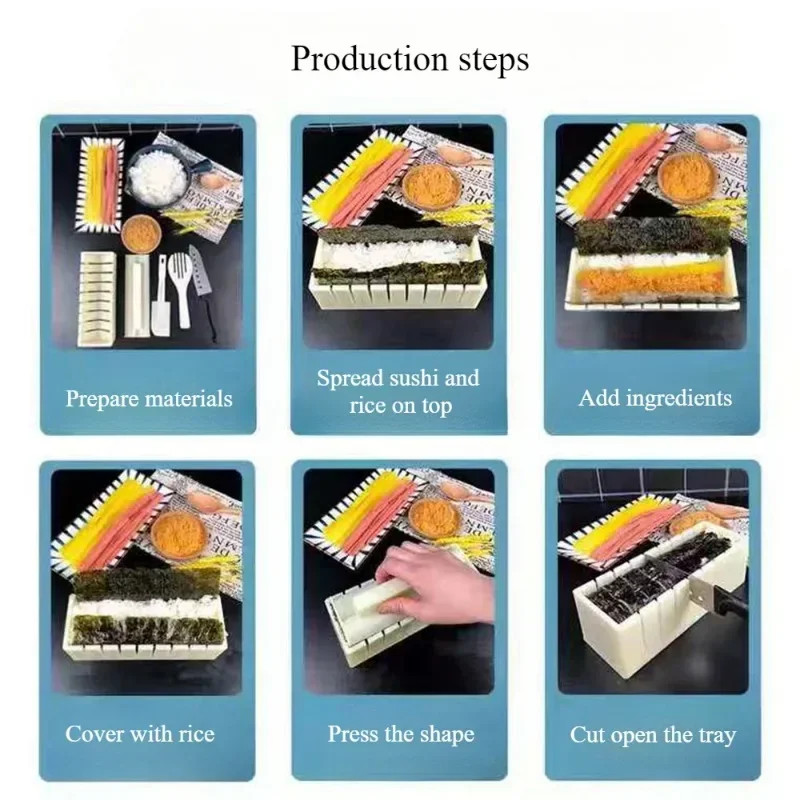 Production steps

Prepare materials

Spread sushi and rice on top

Add ingredients

Cover with rice

Press the shape

Cut open the tray