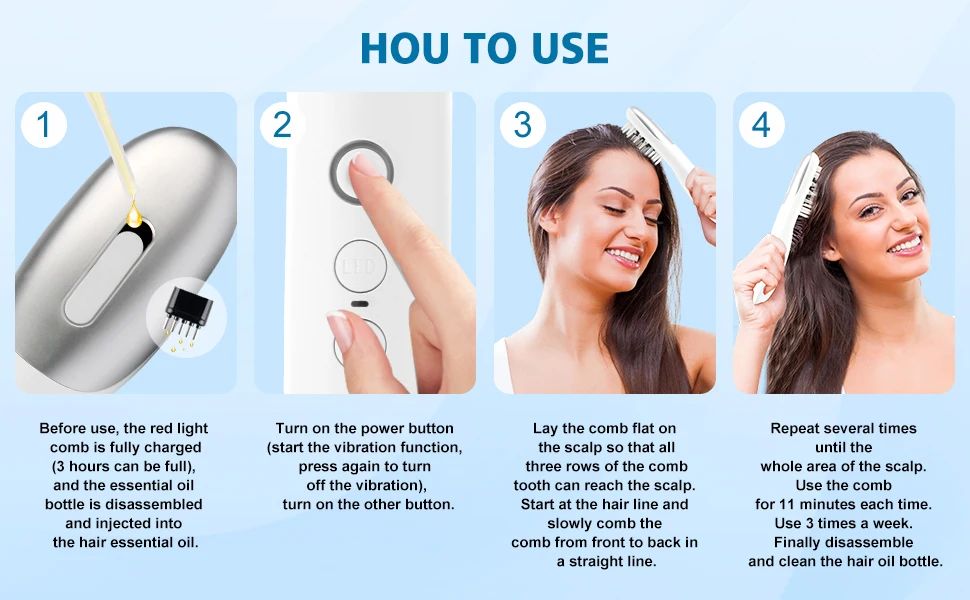 HOU TO USE

1

2

LED

3

4

Before use, the red light comb is fully charged (3 hours can be full), and the essential oil bottle is disassembled and injected into the hair essential oil.

Turn on the power button (start the vibration function, press again to turn off the vibration), turn on the other button.

Lay the comb flat on the scalp so that all three rows of the comb tooth can reach the scalp. Start at the hair line and slowly comb the comb from front to back in a straight line.

Repeat several times until the whole area of the scalp. Use the comb for 11 minutes each time. Use 3 times a week. Finally disassemble and clean the hair oil bottle.