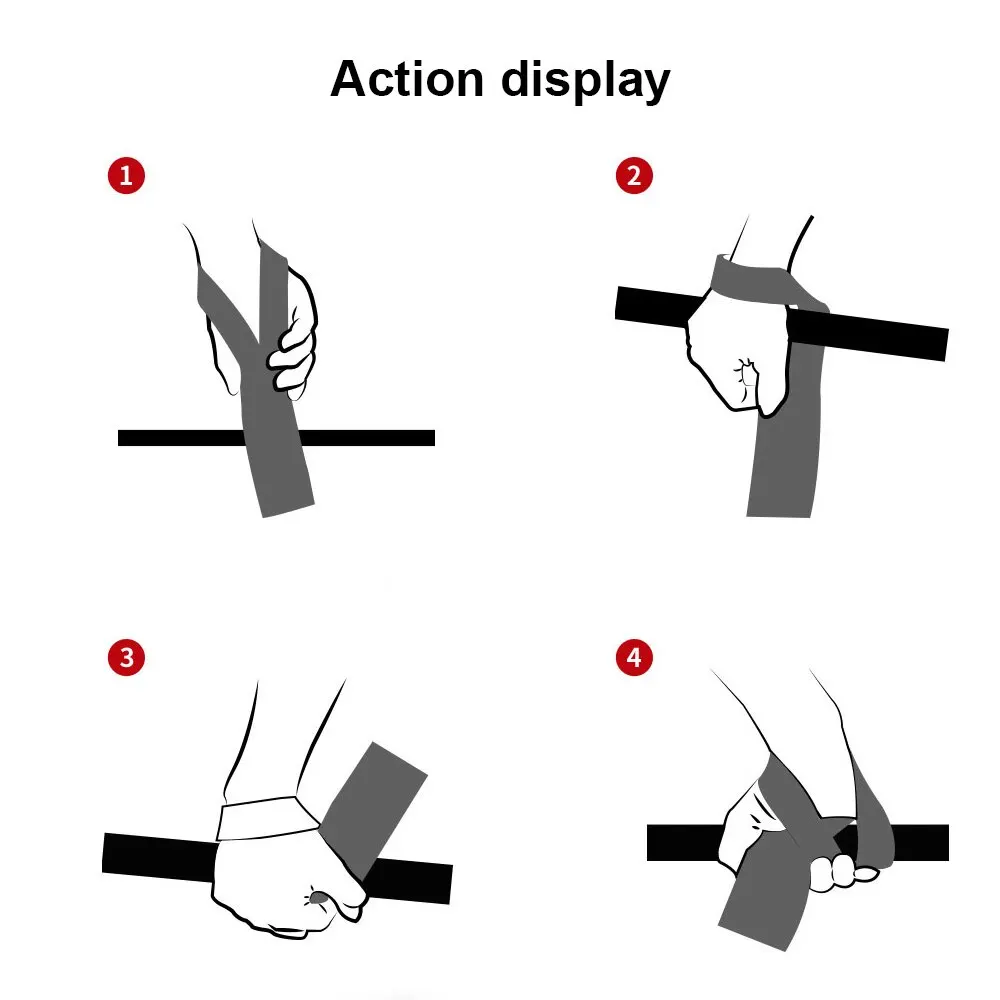 Action display

1

2

3

4