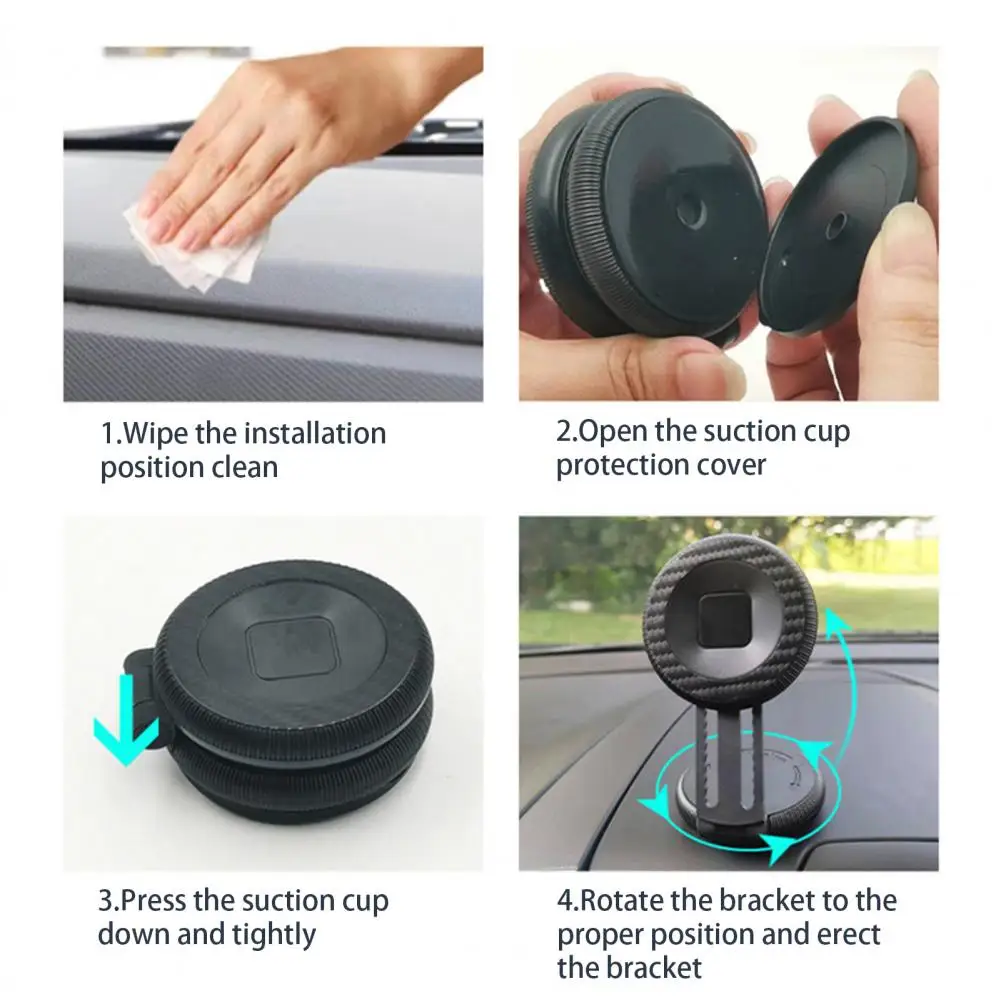 1.Wipe the installation position clean

2.Open the suction cup protection cover

3.Press the suction cup down and tightly

4.Rotate the bracket to the proper position and erect the bracket