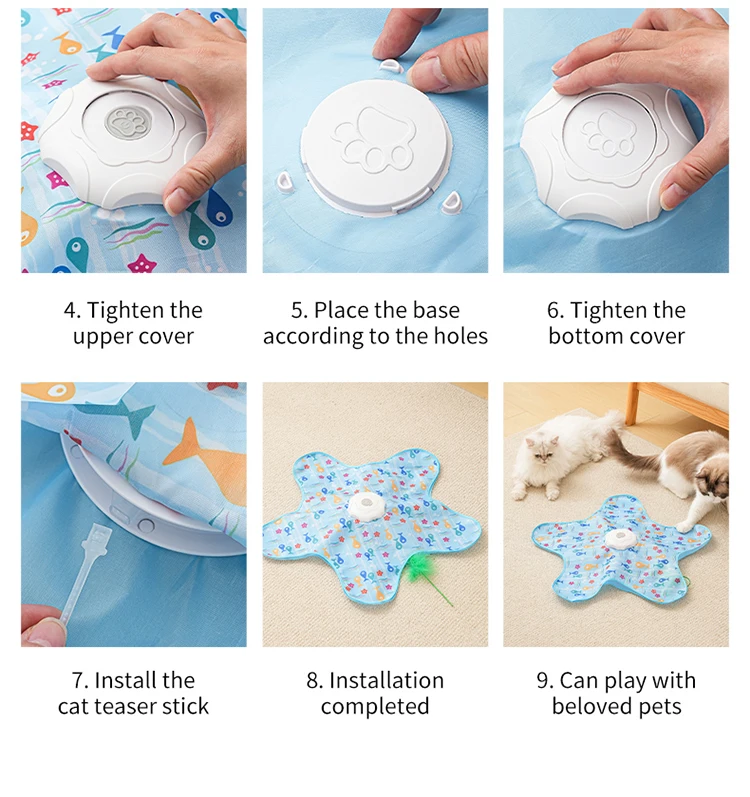 4. Tighten the upper cover

5. Place the base according to the holes

6. Tighten the bottom cover

7. Install the cat teaser stick

8. Installation completed

9. Can play with beloved pets