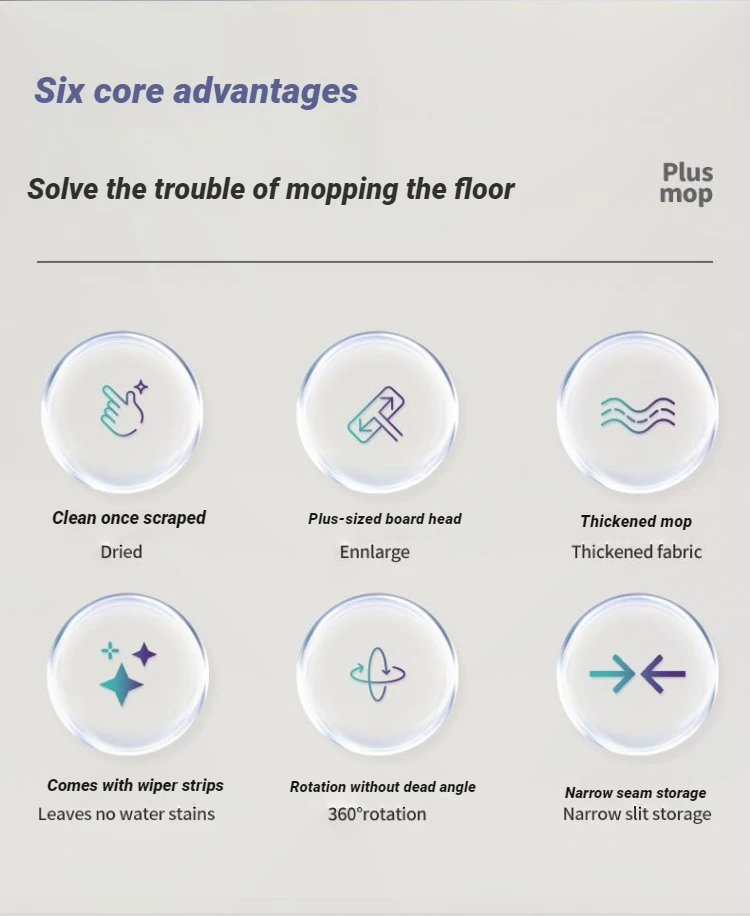 Six core advantages

Solve the trouble of mopping the floor

Plus mop

Clean once scraped
Dried

Plus-sized board head
Ennlarge

Thickened mop
Thickened fabric

Comes with wiper strips
Leaves no water stains

Rotation without dead angle
360°rotation

Narrow seam storage
Narrow slit storage