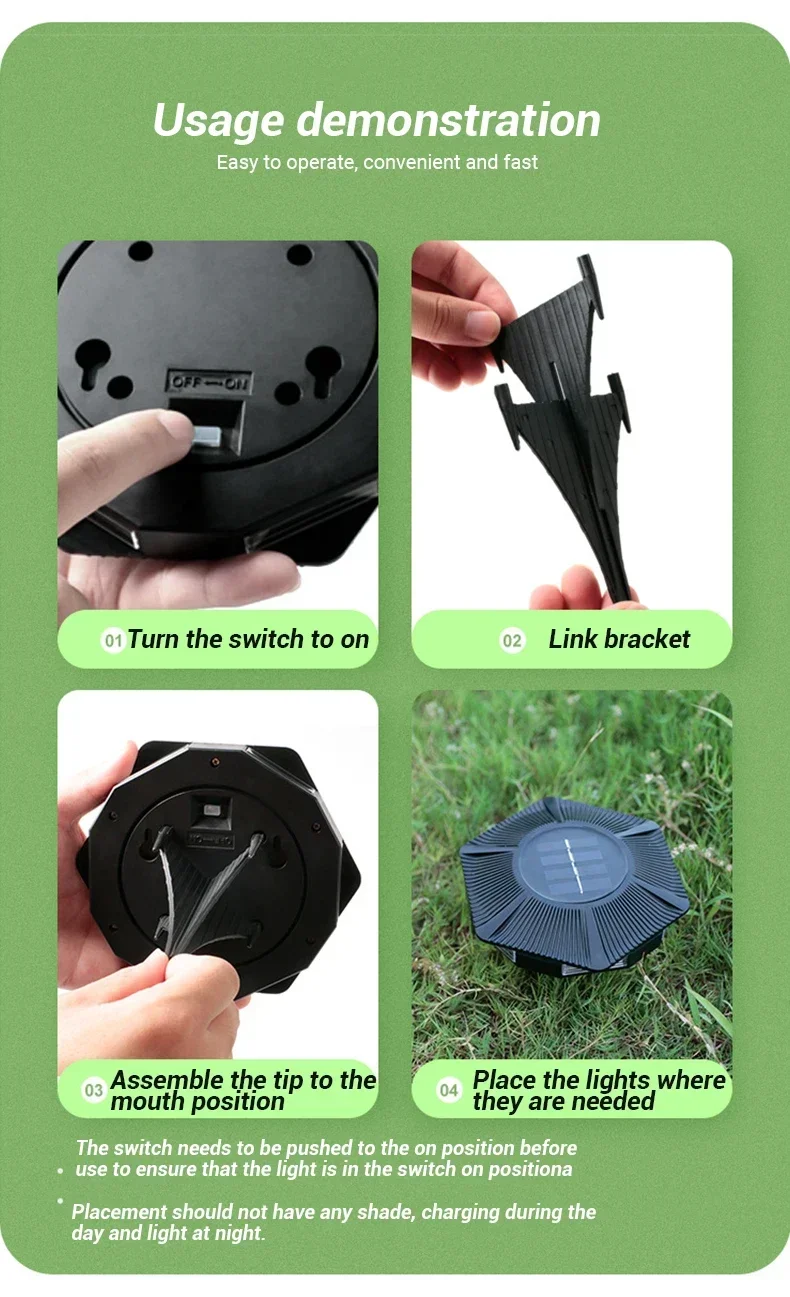 Usage demonstration

Easy to operate, convenient and fast

OFF — ON

01 Turn the switch to on

02 Link bracket

03 Assemble the tip to the mouth position

04 Place the lights where they are needed

• The switch needs to be pushed to the on position before use to ensure that the light is in the switch on positiona

• Placement should not have any shade, charging during the day and light at night.