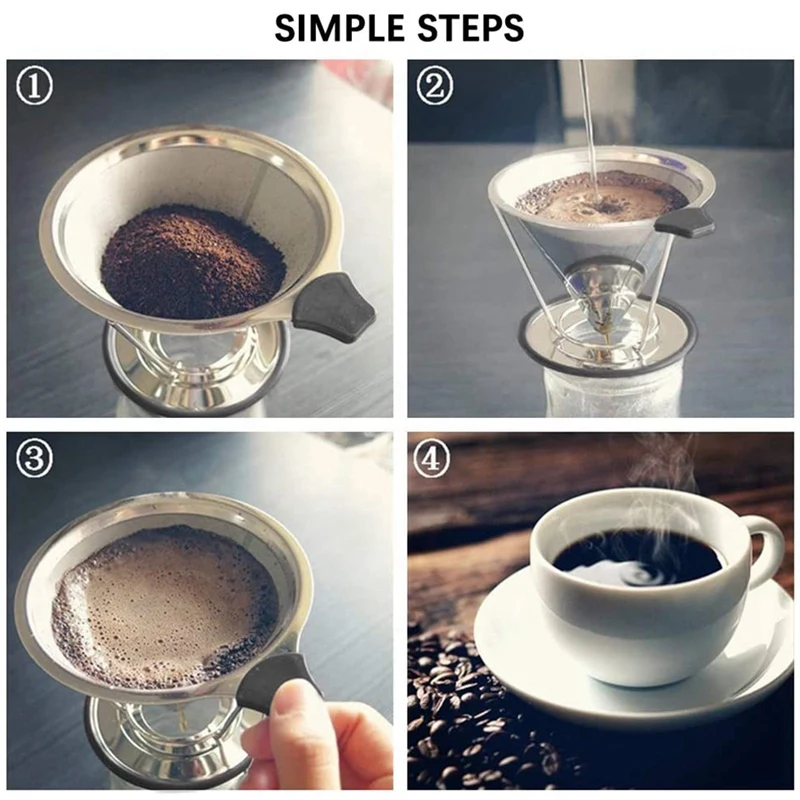 SIMPLE STEPS

①

②

③

④