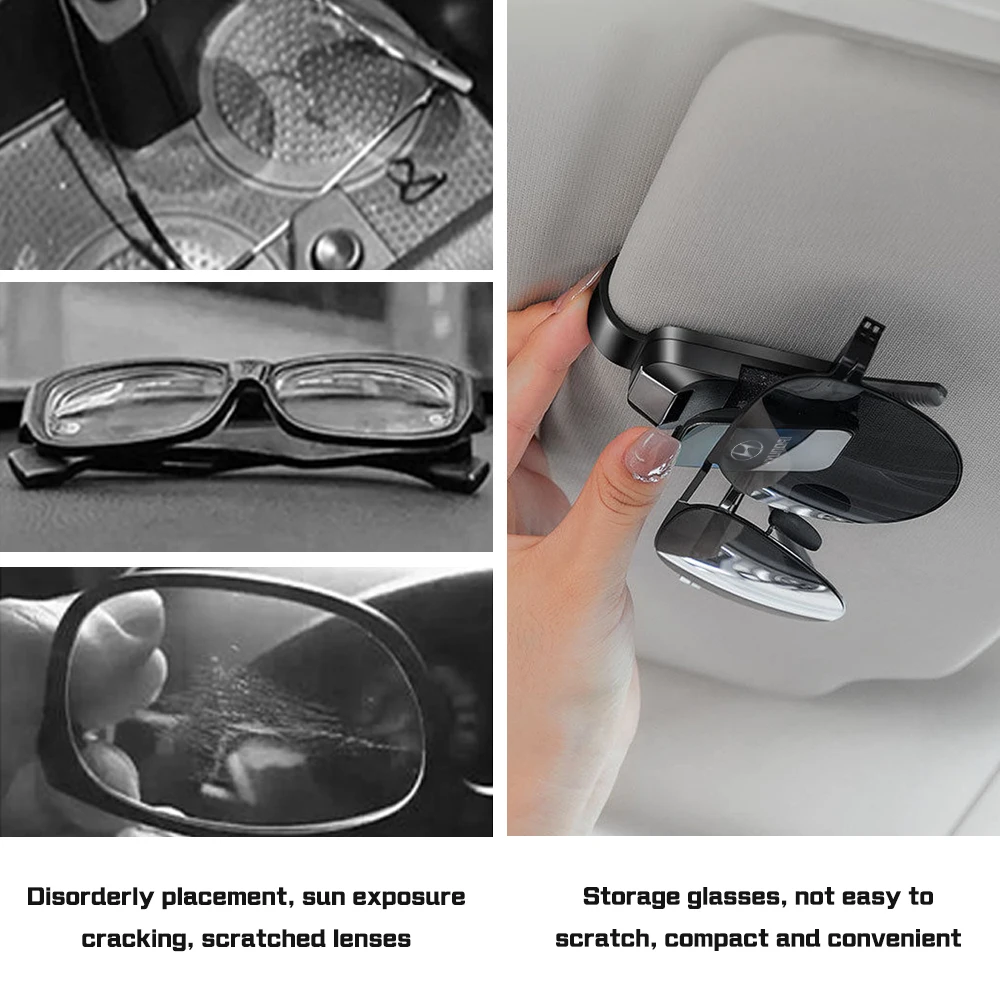 Disorderly placement, sun exposure cracking, scratched lenses

Storage glasses, not easy to scratch, compact and convenient