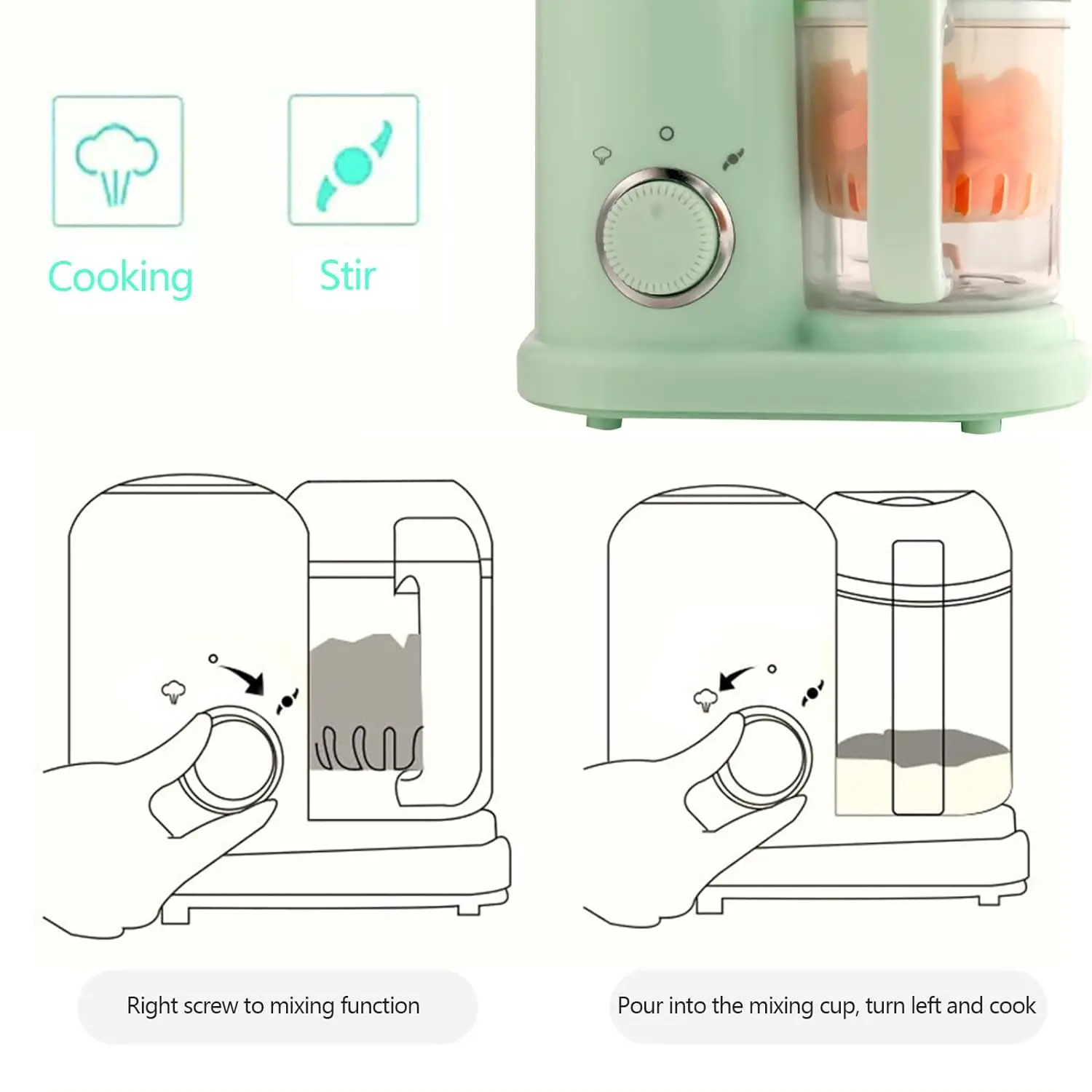 Cooking

Stir

Right screw to mixing function

Pour into the mixing cup, turn left and cook