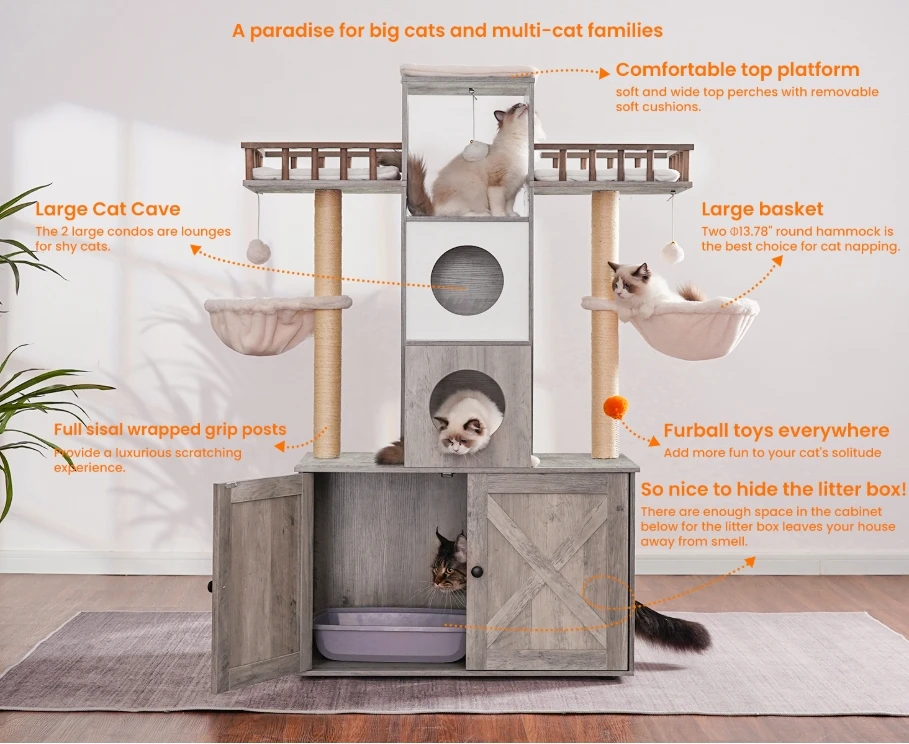 A paradise for big cats and multi-cat families

Comfortable top platform
soft and wide top perches with removable soft cushions.

Large Cat Cave
The 2 large condos are lounges for shy cats.

Large basket
Two Φ13.78" round hammock is the best choice for cat napping.

Full sisal wrapped grip posts
Provide a luxurious scratching experience.

Furball toys everywhere
Add more fun to your cat's solitude

So nice to hide the litter box!
There are enough space in the cabinet below for the litter box leaves your house away from smell.