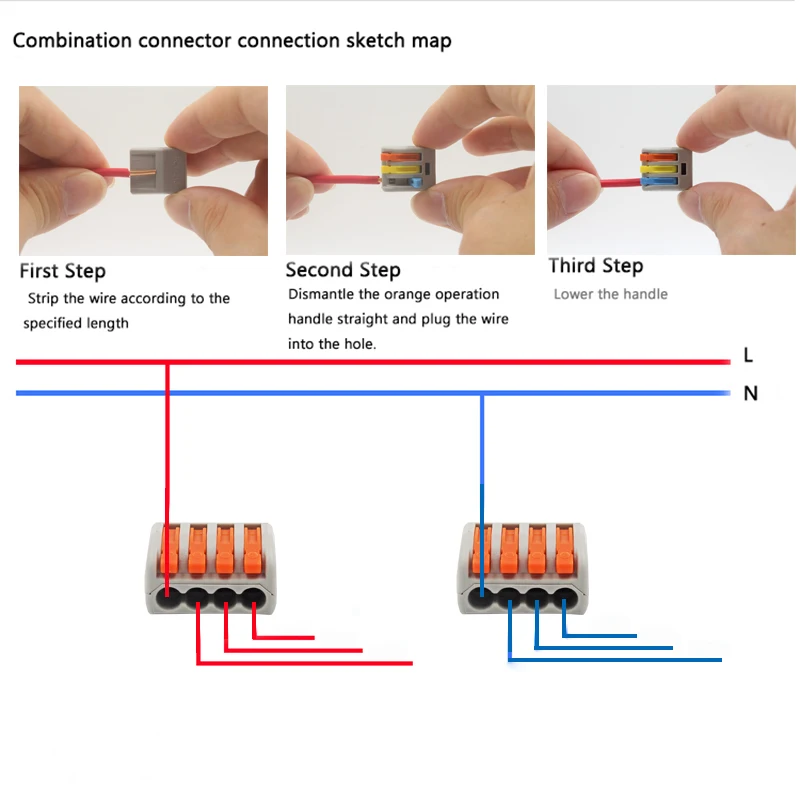 Combination connector connection sketch map

First Step
Strip the wire according to the specified length

Second Step
Dismantle the orange operation handle straight and plug the wire into the hole.

Third Step
Lower the handle

L

N