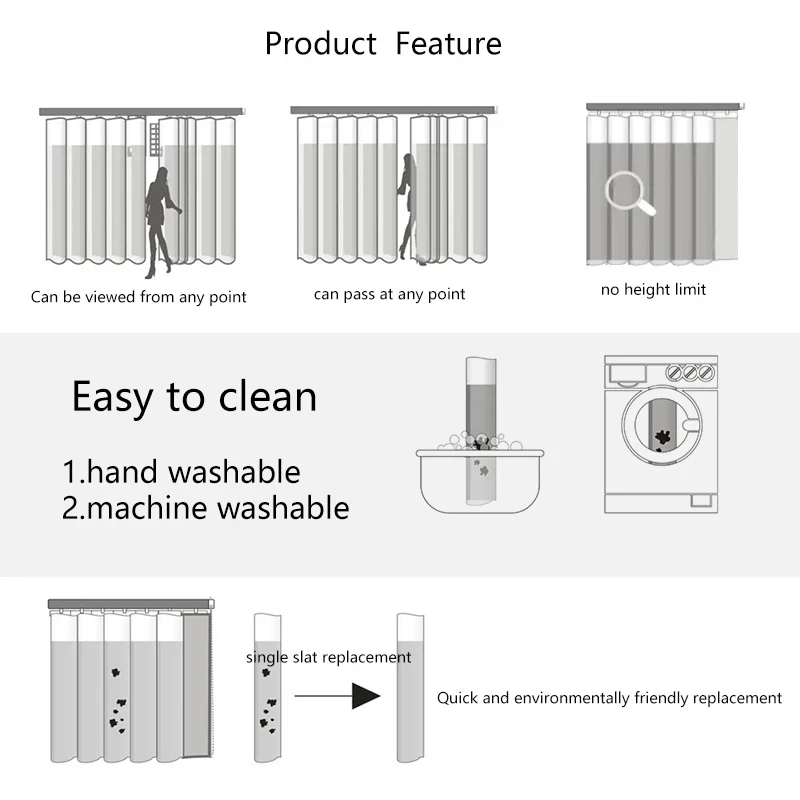 Product Feature

Can be viewed from any point

can pass at any point

no height limit

Easy to clean

1.hand washable
2.machine washable

single slat replacement

Quick and environmentally friendly replacement