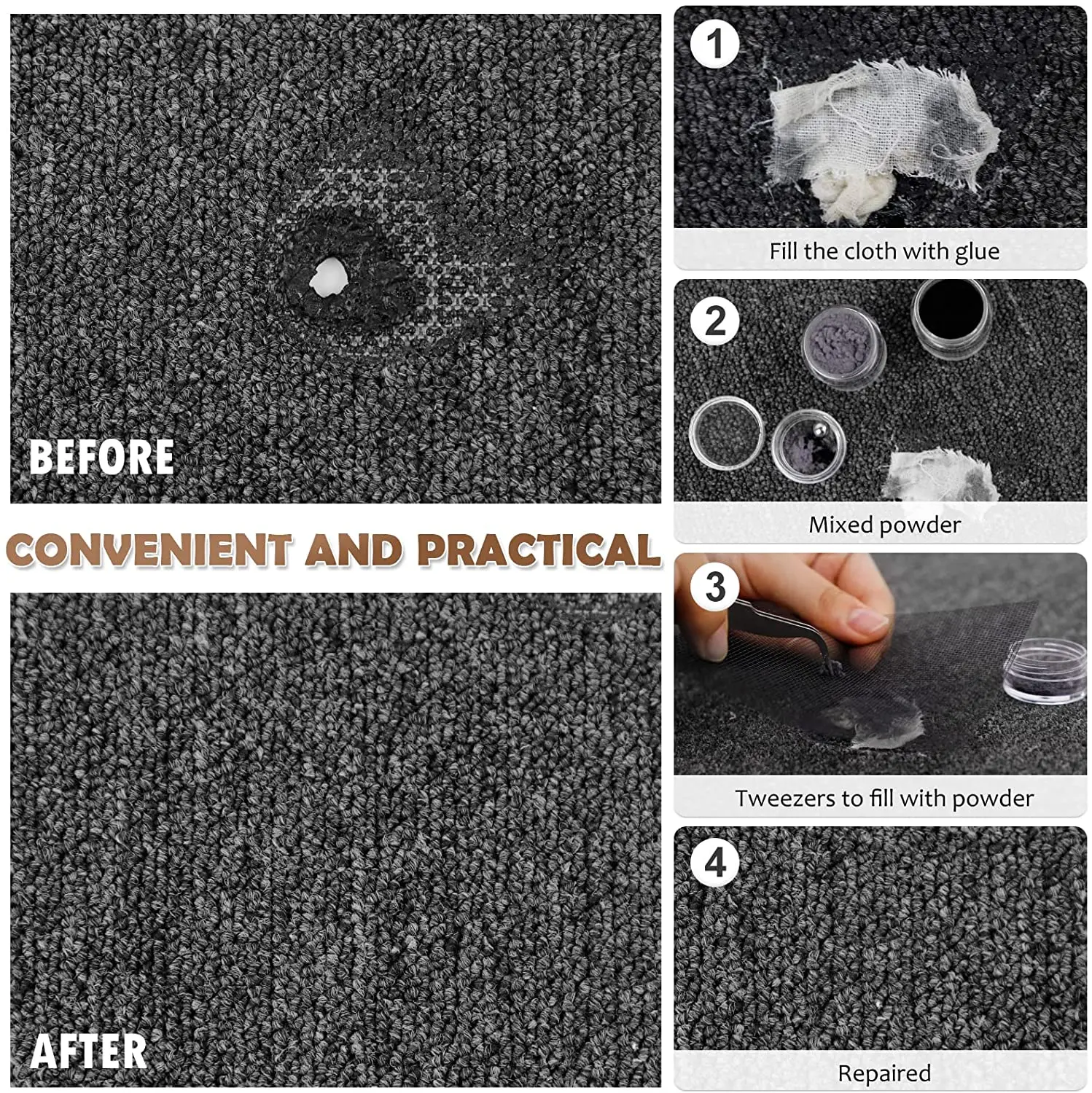 BEFORE

CONVENIENT AND PRACTICAL

AFTER

1
Fill the cloth with glue

2
Mixed powder

3
Tweezers to fill with powder

4
Repaired