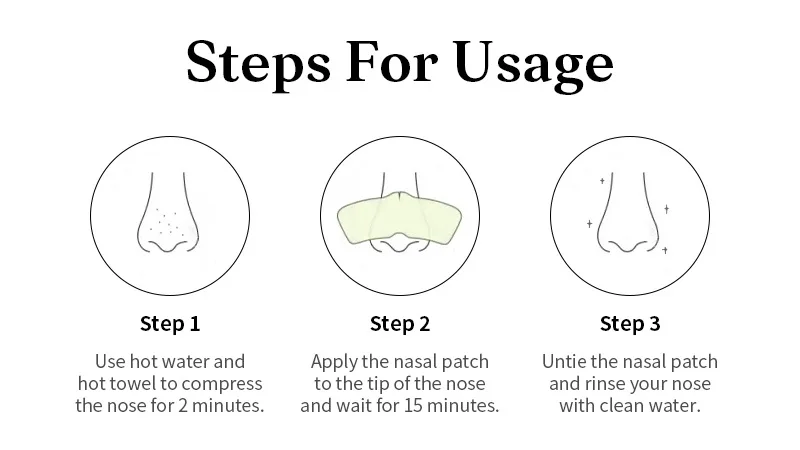 Steps For Usage

Step 1

Use hot water and hot towel to compress the nose for 2 minutes.

Step 2

Apply the nasal patch to the tip of the nose and wait for 15 minutes.

Step 3

Untie the nasal patch and rinse your nose with clean water.