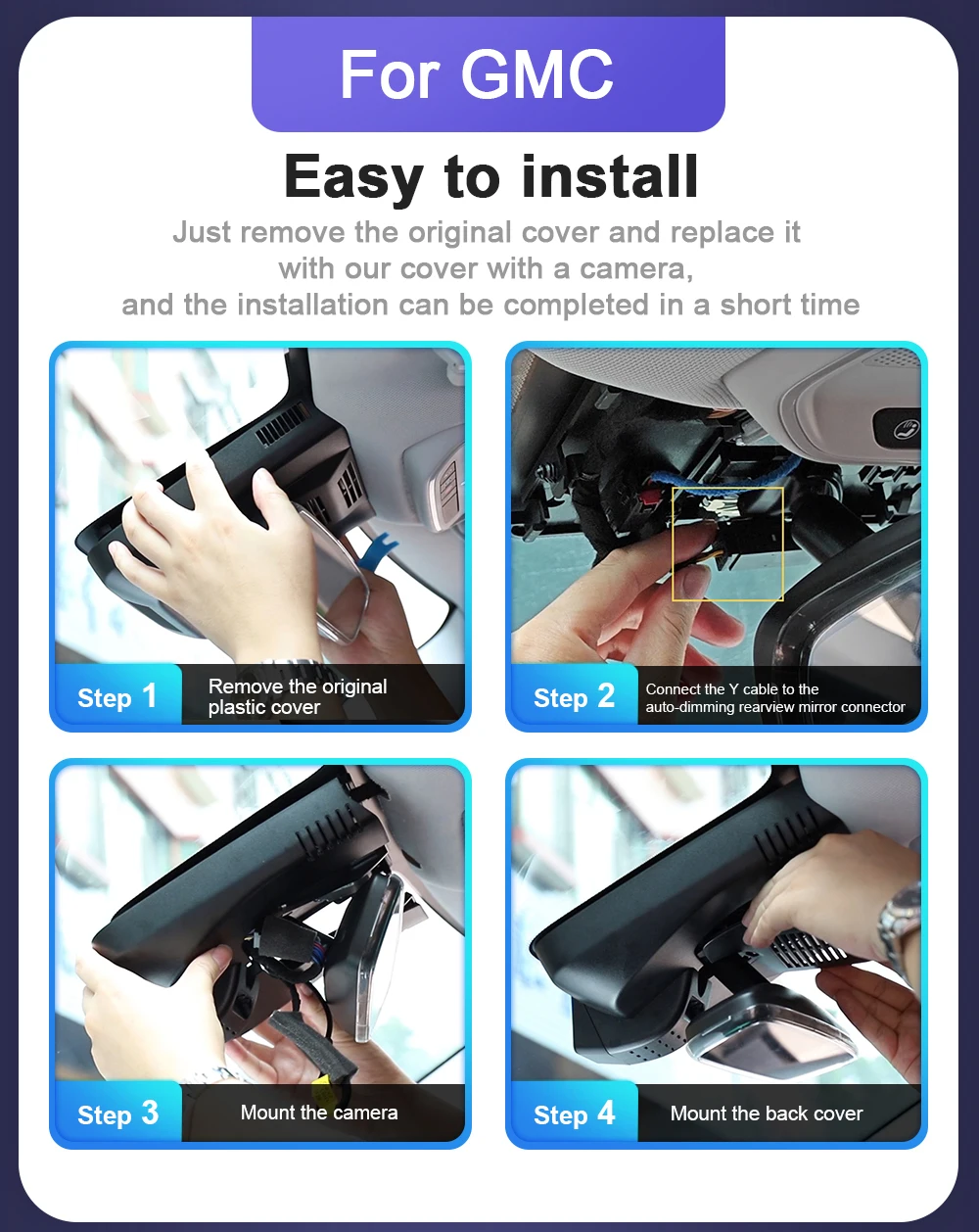 For GMC

Easy to install

Just remove the original cover and replace it with our cover with a camera, and the installation can be completed in a short time

Step 1
Remove the original plastic cover

Step 2
Connect the Y cable to the auto-dimming rearview mirror connector

Step 3
Mount the camera

Step 4
Mount the back cover