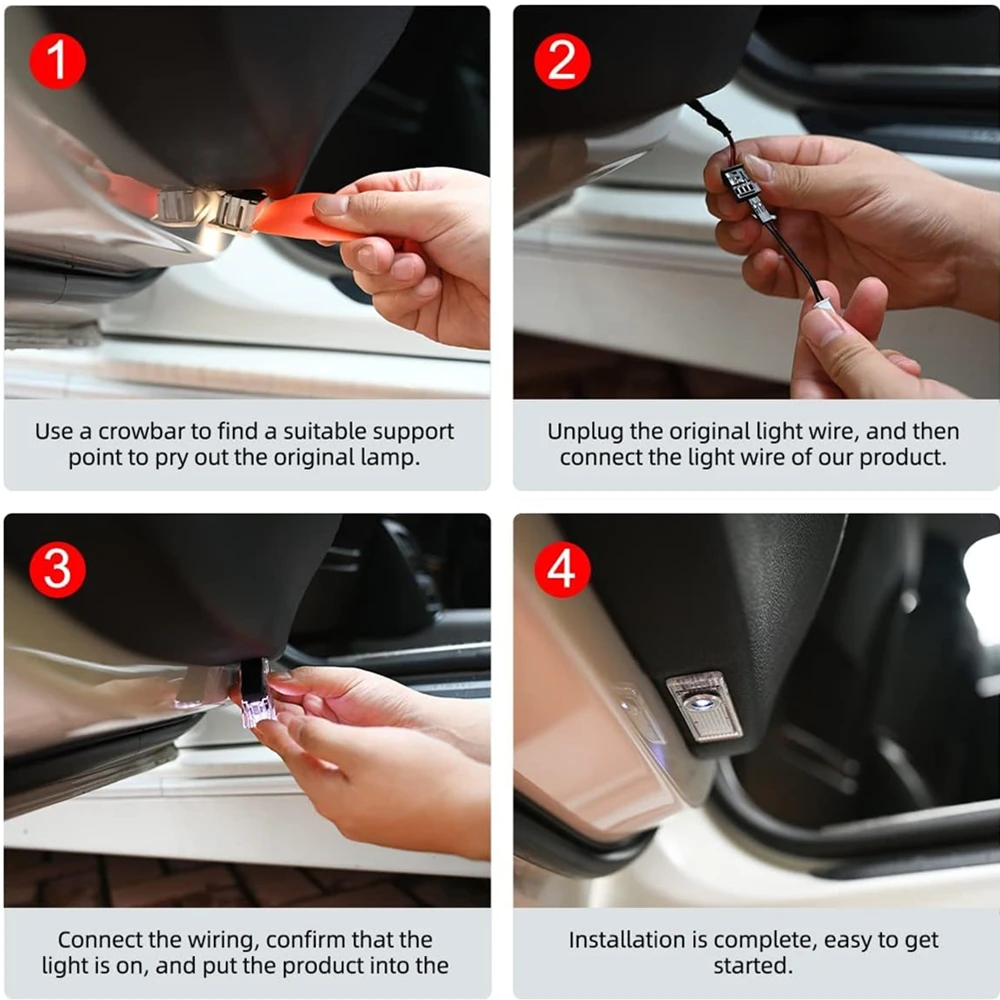 1

Use a crowbar to find a suitable support point to pry out the original lamp.

2

Unplug the original light wire, and then connect the light wire of our product.

3

Connect the wiring, confirm that the light is on, and put the product into the

4

Installation is complete, easy to get started.