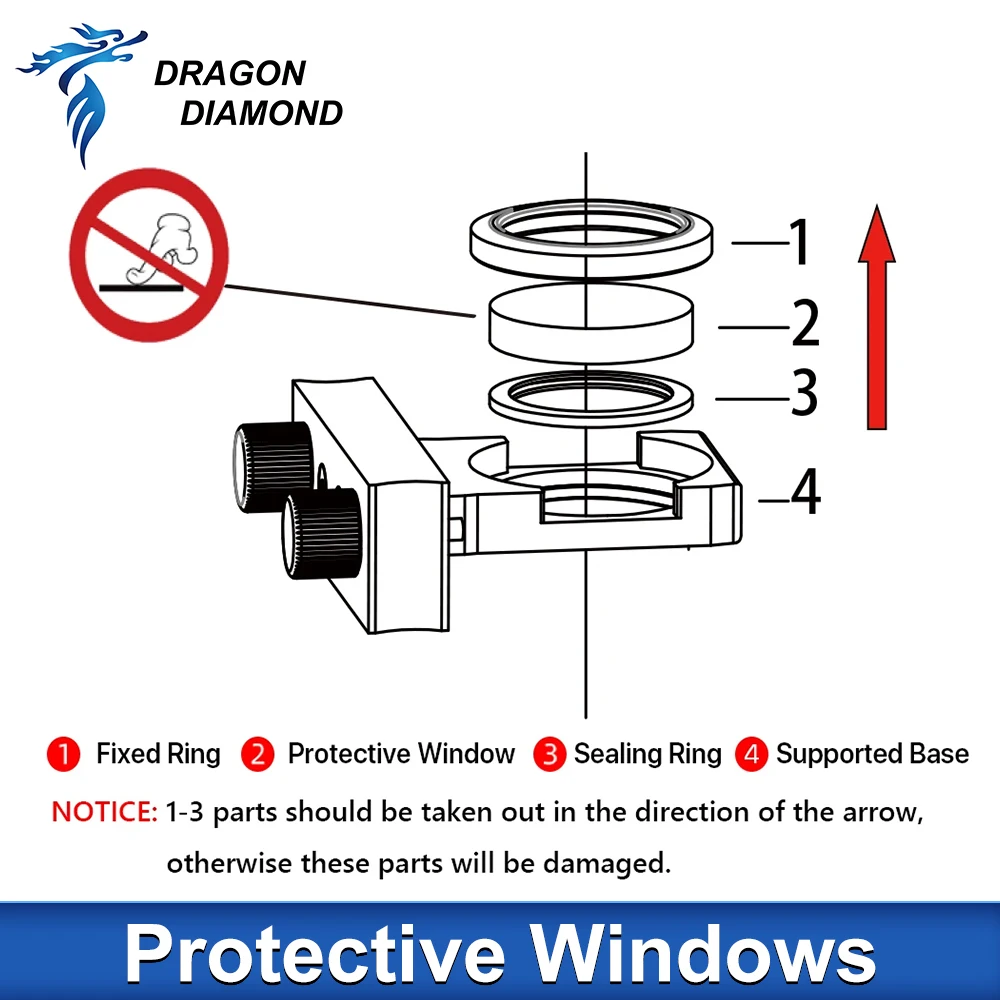 DRAGON
DIAMOND

1
2
3
4

1 Fixed Ring 2 Protective Window 3 Sealing Ring 4 Supported Base

NOTICE: 1-3 parts should be taken out in the direction of the arrow, otherwise these parts will be damaged.

Protective Windows