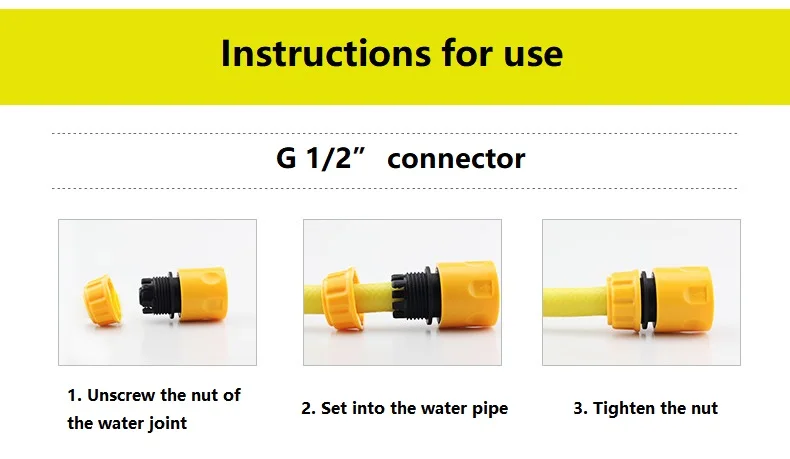 Instructions for use

G 1/2” connector

1. Unscrew the nut of the water joint

2. Set into the water pipe

3. Tighten the nut