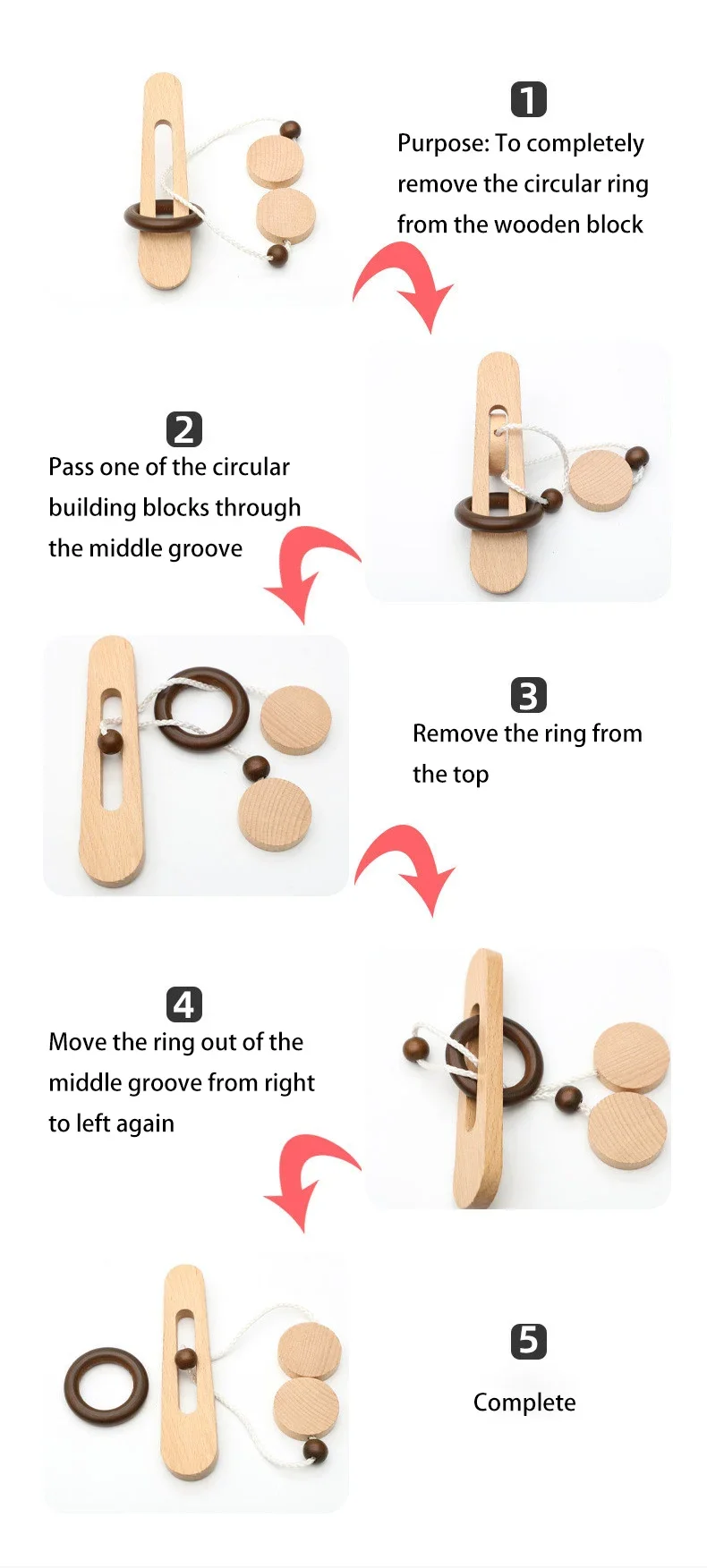 1
Purpose: To completely remove the circular ring from the wooden block

2
Pass one of the circular building blocks through the middle groove

3
Remove the ring from the top

4
Move the ring out of the middle groove from right to left again

5
Complete