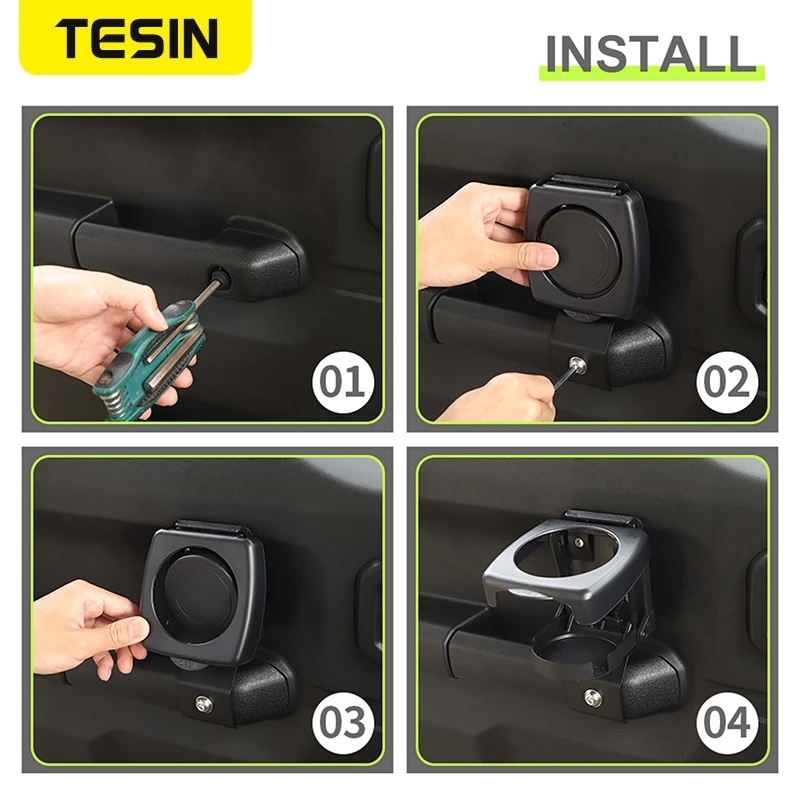 TESIN

INSTALL

01

02

03

04