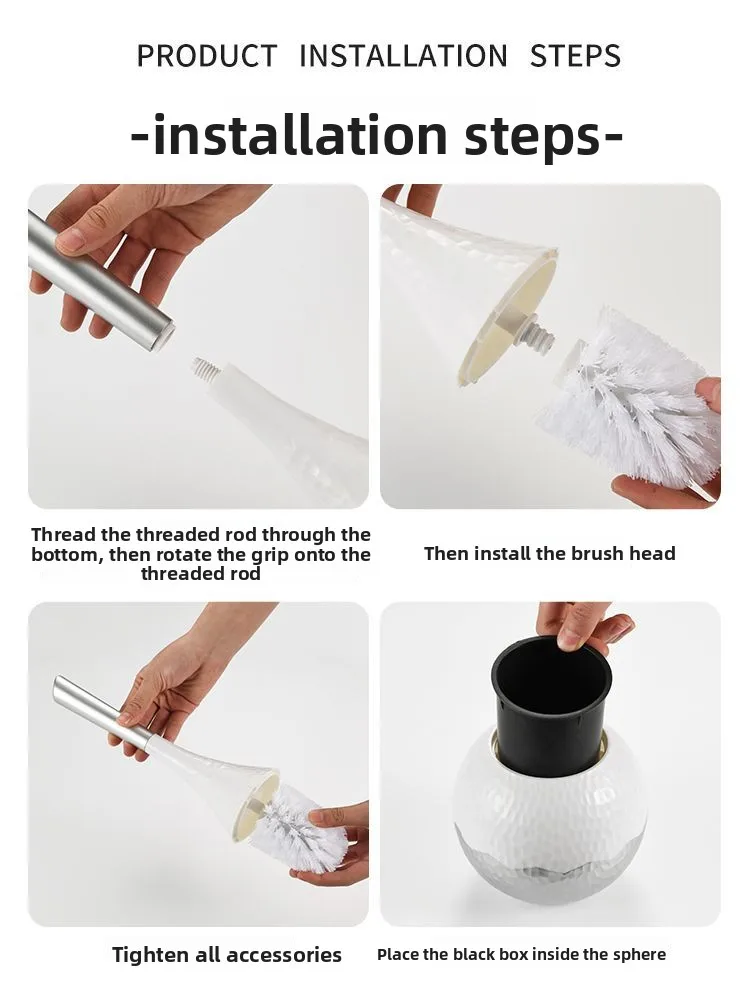 PRODUCT INSTALLATION STEPS

-installation steps-

Thread the threaded rod through the bottom, then rotate the grip onto the threaded rod

Then install the brush head

Tighten all accessories

Place the black box inside the sphere