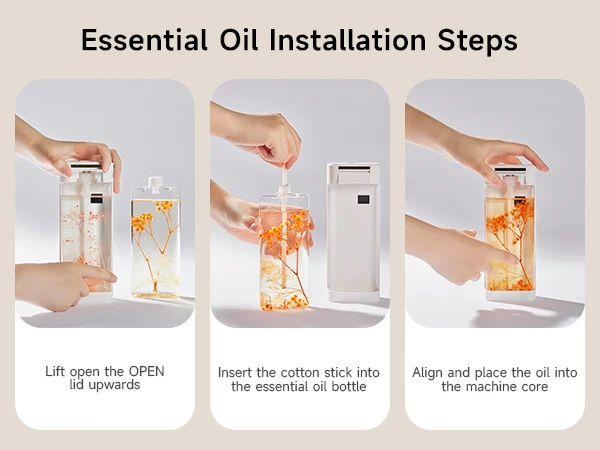 Essential Oil Installation Steps

Lift open the OPEN lid upwards

Insert the cotton stick into the essential oil bottle

Align and place the oil into the machine core