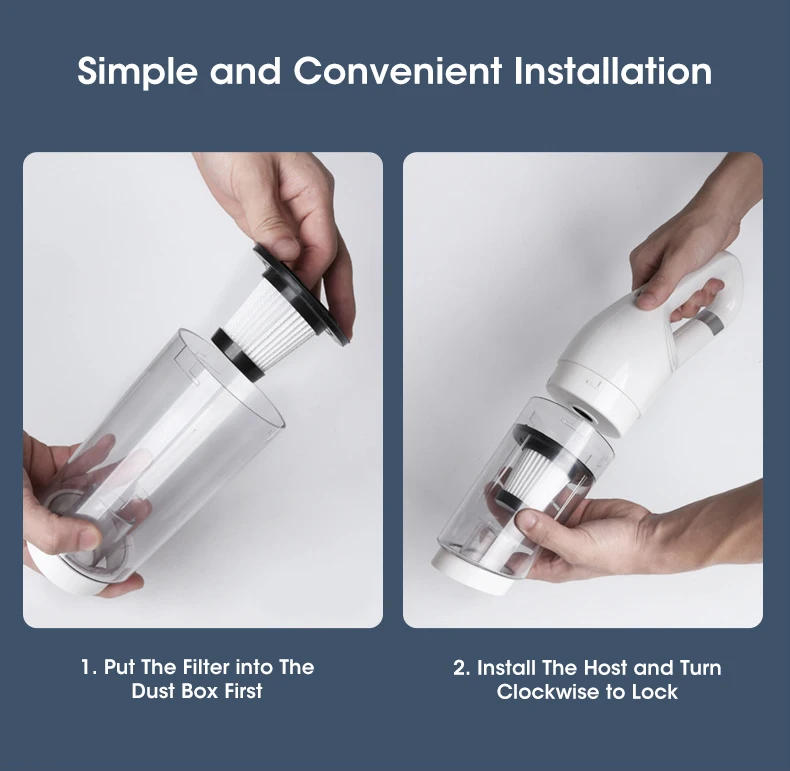 Simple and Convenient Installation

1. Put The Filter into The Dust Box First

2. Install The Host and Turn Clockwise to Lock