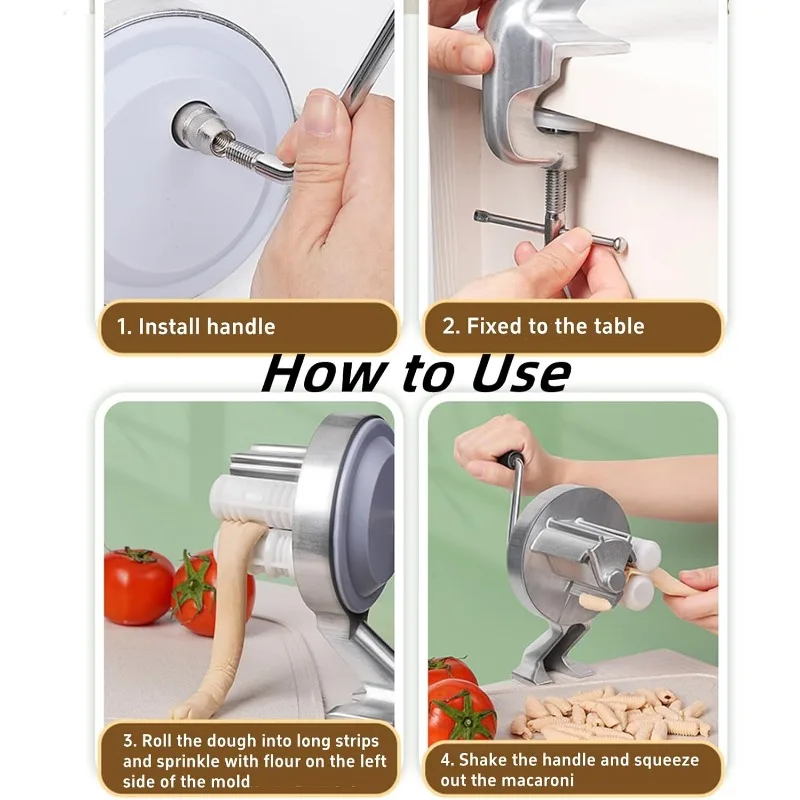 1. Install handle

2. Fixed to the table

How to Use

3. Roll the dough into long strips and sprinkle with flour on the left side of the mold

4. Shake the handle and squeeze out the macaroni