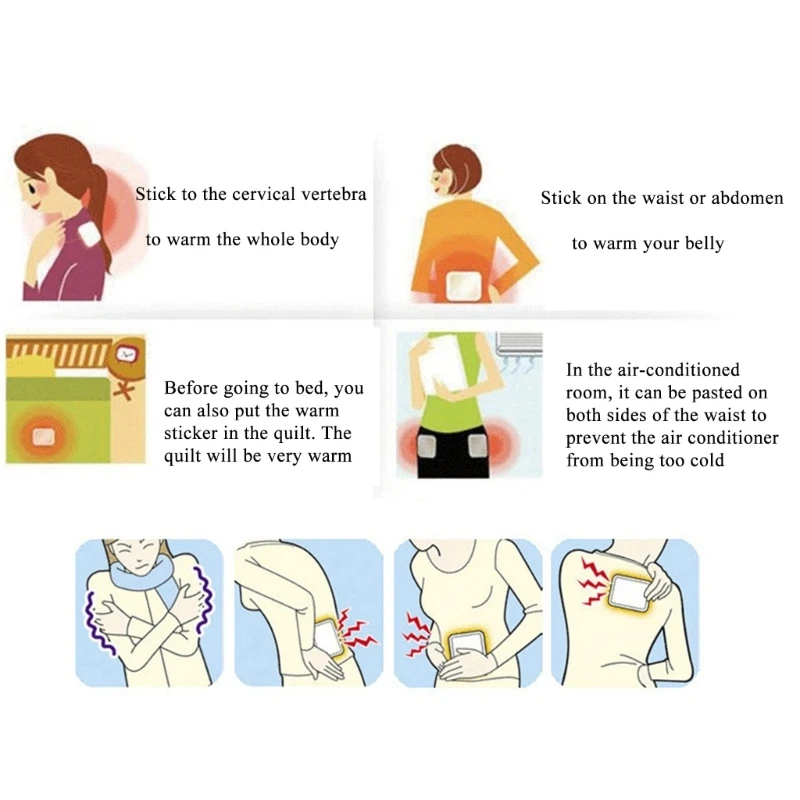 Stick to the cervical vertebra

to warm the whole body

Stick on the waist or abdomen

to warm your belly

Before going to bed, you can also put the warm sticker in the quilt. The quilt will be very warm

In the air-conditioned room, it can be pasted on both sides of the waist to prevent the air conditioner from being too cold