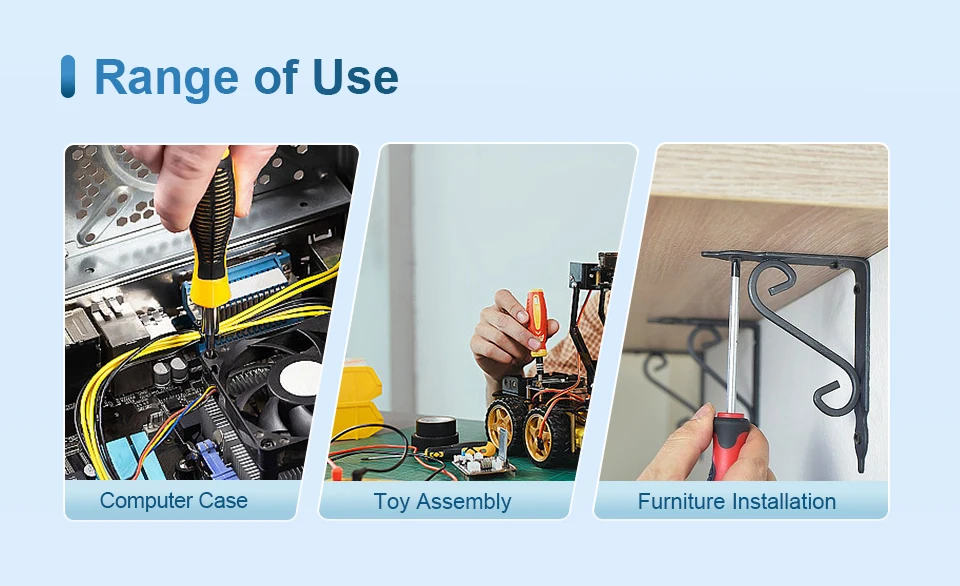 Range of Use

Computer Case

Toy Assembly

Furniture Installation