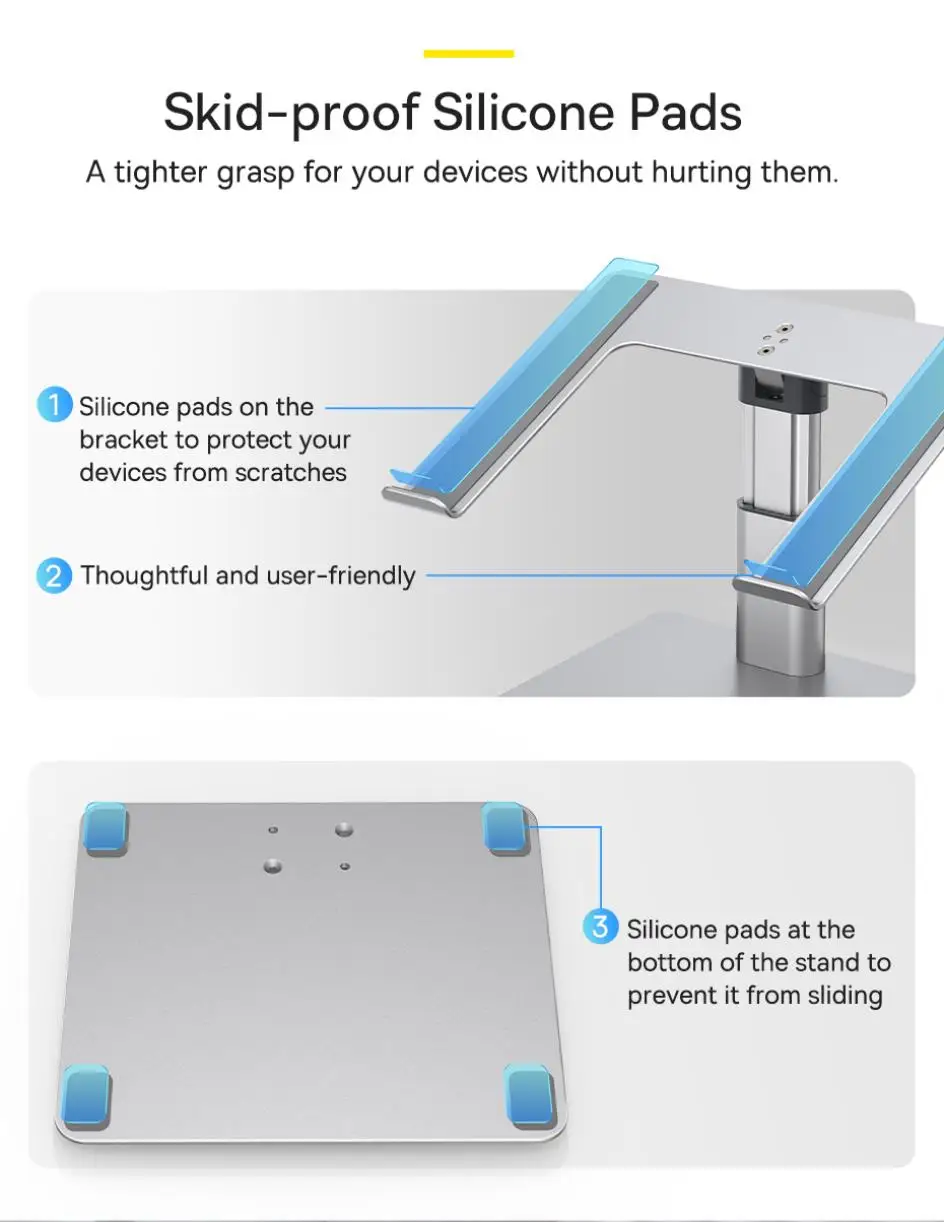 Skid-proof Silicone Pads

A tighter grasp for your devices without hurting them.

1 Silicone pads on the bracket to protect your devices from scratches

2 Thoughtful and user-friendly

3 Silicone pads at the bottom of the stand to prevent it from sliding