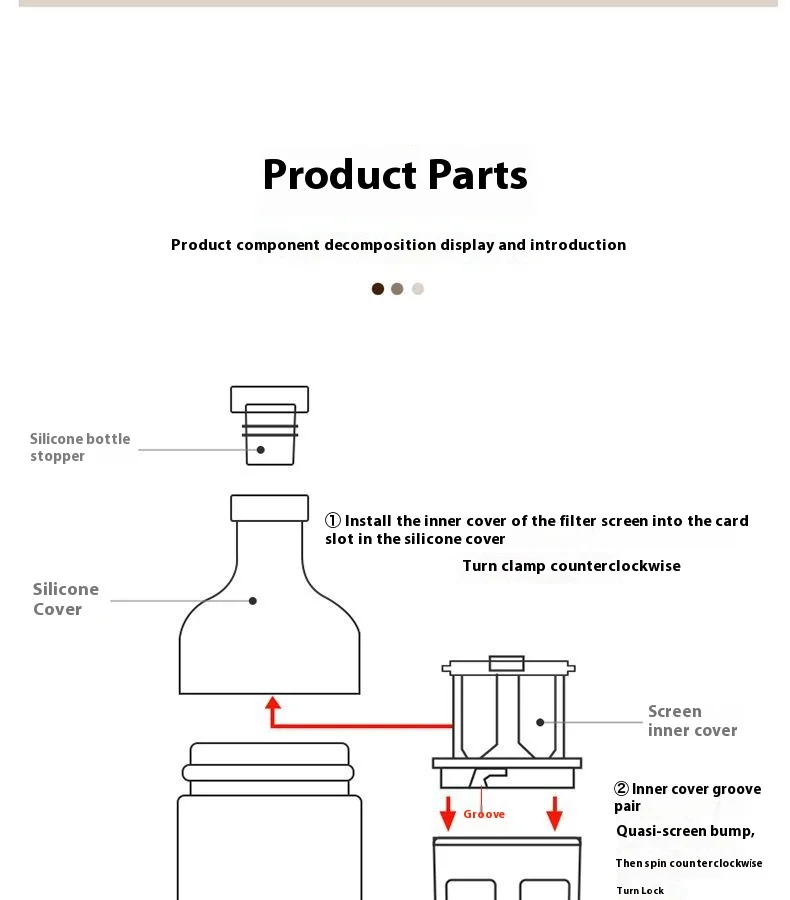 Product Parts

Product component decomposition display and introduction

Silicone bottle stopper

① Install the inner cover of the filter screen into the card slot in the silicone cover

Turn clamp counterclockwise

Silicone Cover

Screen inner cover

Groove

② Inner cover groove pair

Quasi-screen bump,

Then spin counterclockwise

Turn Lock