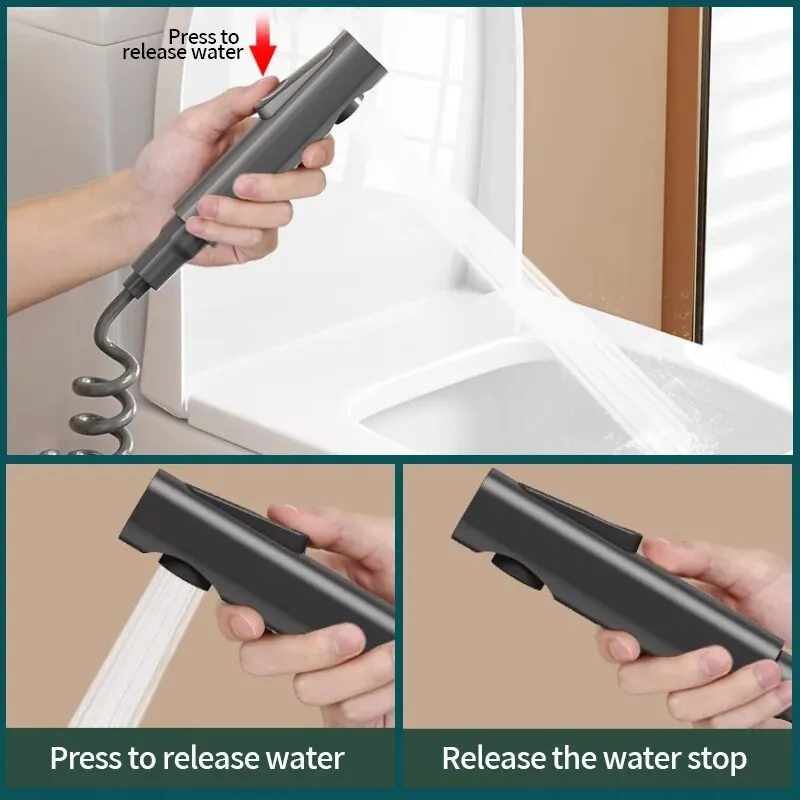 Press to release water

Press to release water

Release the water stop