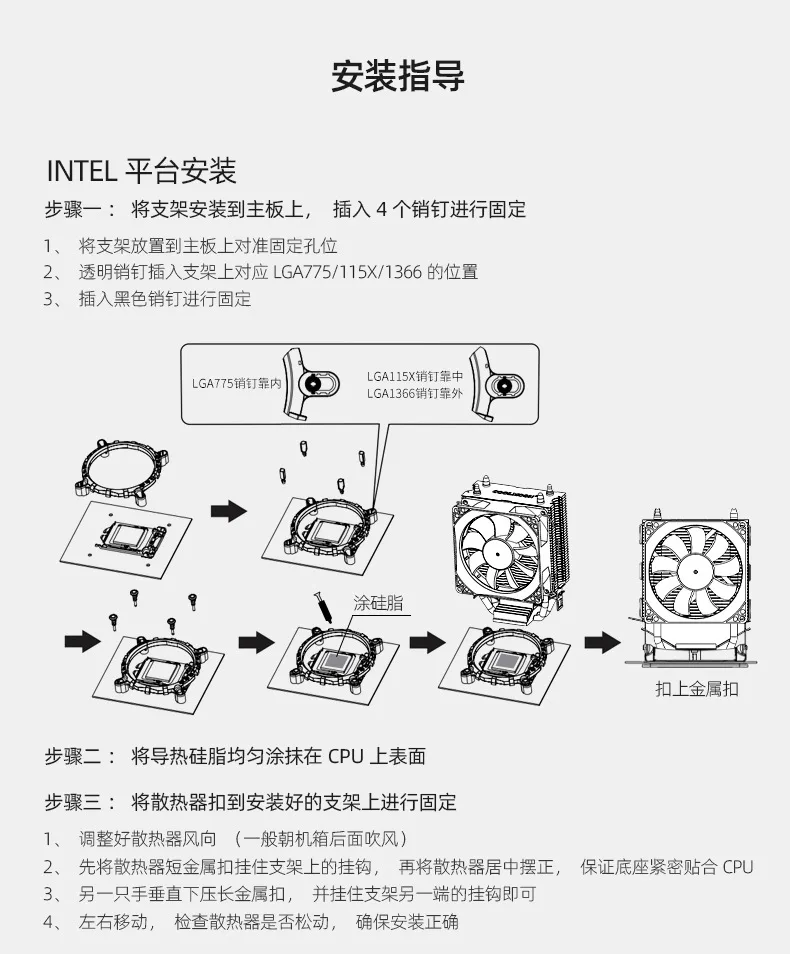 安装指导

INTEL 平台安装

步骤一： 将支架安装到主板上， 插入 4 个销钉进行固定

1、 将支架放置到主板上对准固定孔位
2、 透明销钉插入支架上对应 LGA775/115X/1366 的位置
3、 插入黑色销钉进行固定

LGA775销钉靠内

LGA115X销钉靠中
LGA1366销钉靠外

涂硅脂

扣上金属扣

步骤二： 将导热硅脂均匀涂抹在 CPU 上表面

步骤三： 将散热器扣到安装好的支架上进行固定

1、 调整好散热器风向 （一般朝机箱后面吹风）
2、 先将散热器短金属扣挂住支架上的挂钩， 再将散热器居中摆正， 保证底座紧密贴合 CPU
3、 另一只手垂直下压长金属扣， 并挂住支架另一端的挂钩即可
4、 左右移动， 检查散热器是否松动， 确保安装正确