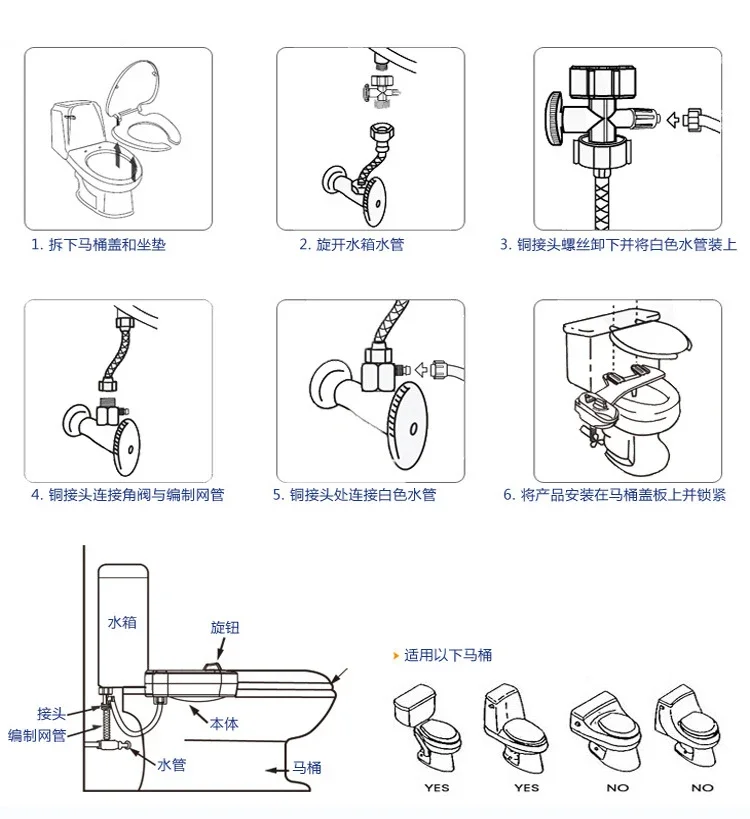 1. 拆下马桶盖和坐垫

2. 旋开水箱水管

3. 铜接头螺丝卸下并将白色水管装上

4. 铜接头连接角阀与编制网管

5. 铜接头处连接白色水管

6. 将产品安装在马桶盖板上并锁紧

水箱

旋钮

接头

编制网管

本体

水管

马桶

适用以下马桶

YES

YES

NO

NO