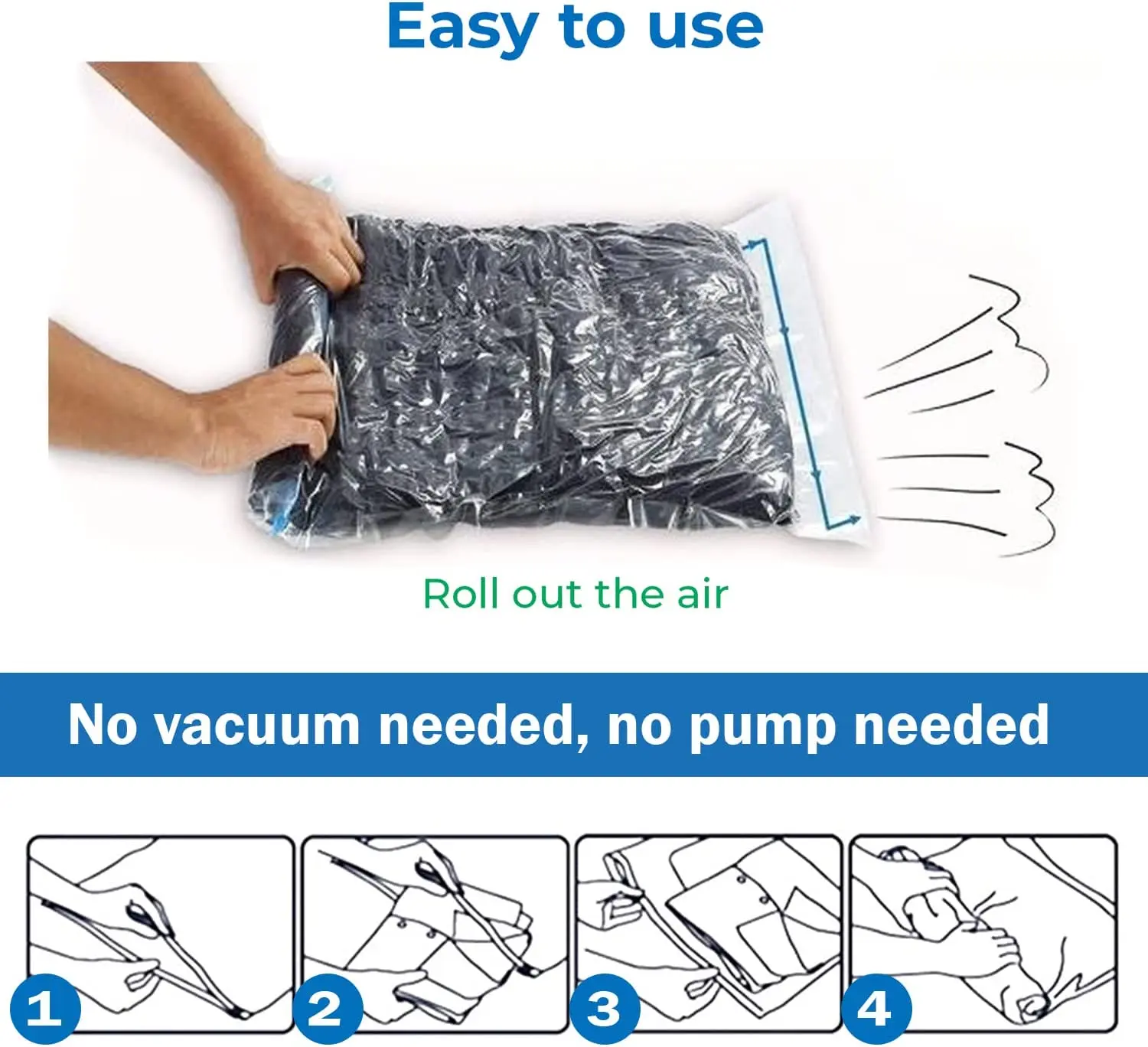 Easy to use

Roll out the air

No vacuum needed, no pump needed

1

2

3

4