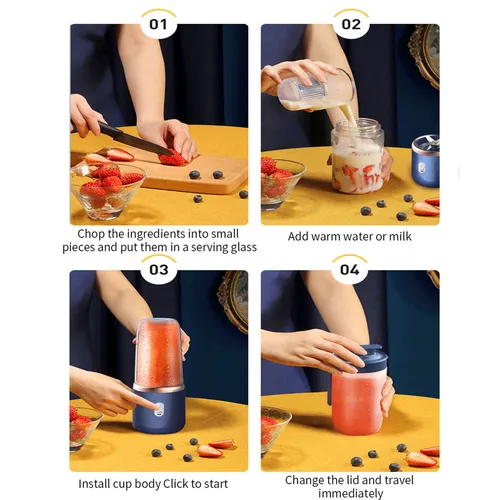 01

Chop the ingredients into small pieces and put them in a serving glass

02

Add warm water or milk

03

Install cup body Click to start

04

Change the lid and travel immediately