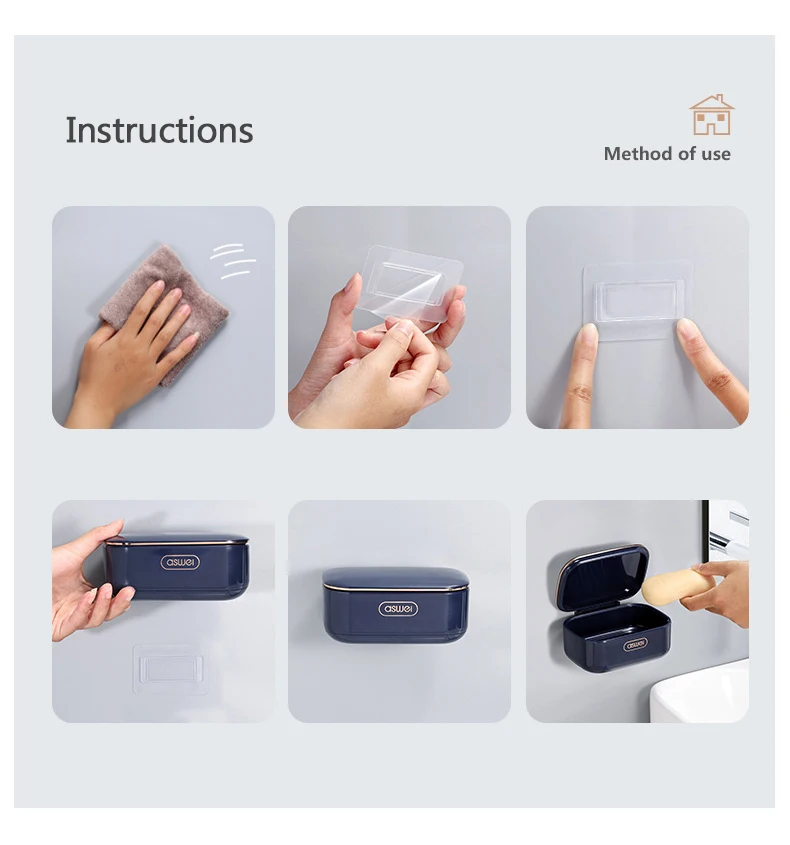 Instructions

Method of use

aswei

aswei

aswei