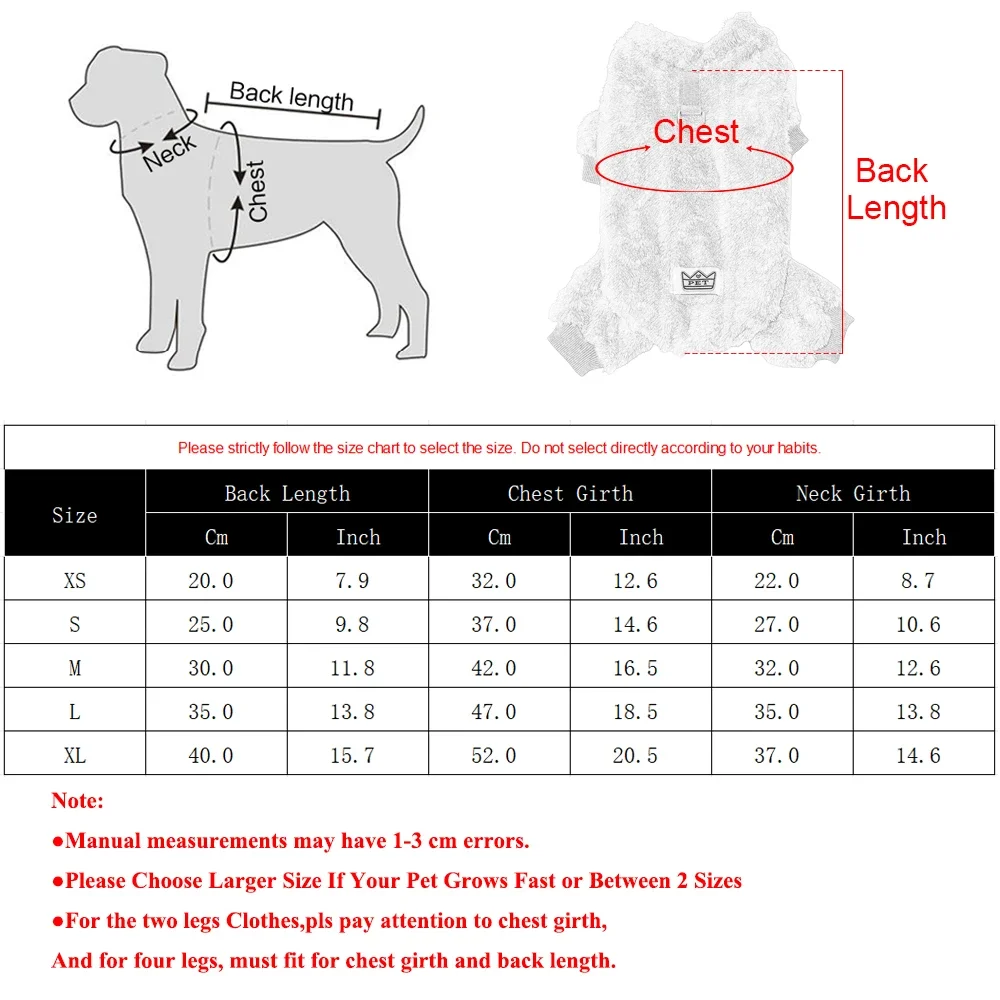 Back length
Neck
Chest

Chest
Back Length

PET

Please strictly follow the size chart to select the size. Do not select directly according to your habits.

| Size | Back Length Cm | Back Length Inch | Chest Girth Cm | Chest Girth Inch | Neck Girth Cm | Neck Girth Inch |
|---|---|---|---|---|---|---|
| XS | 20.0 | 7.9 | 32.0 | 12.6 | 22.0 | 8.7 |
| S | 25.0 | 9.8 | 37.0 | 14.6 | 27.0 | 10.6 |
| M | 30.0 | 11.8 | 42.0 | 16.5 | 32.0 | 12.6 |
| L | 35.0 | 13.8 | 47.0 | 18.5 | 35.0 | 13.8 |
| XL | 40.0 | 15.7 | 52.0 | 20.5 | 37.0 | 14.6 |

Note:
●Manual measurements may have 1-3 cm errors.
●Please Choose Larger Size If Your Pet Grows Fast or Between 2 Sizes
●For the two legs Clothes,pls pay attention to chest girth,
And for four legs, must fit for chest girth and back length.