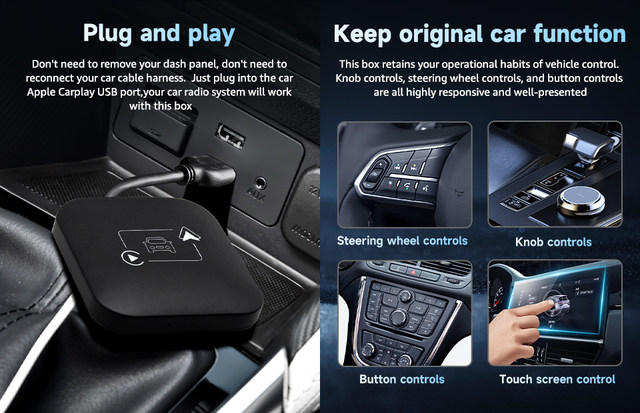 Plug and play

Don't need to remove your dash panel, don't need to reconnect your car cable harness. Just plug into the car Apple Carplay USB port,your car radio system will work with this box

AUX

Keep original car function

This box retains your operational habits of vehicle control. Knob controls, steering wheel controls, and button controls are all highly responsive and well-presented

Steering wheel controls

Knob controls

Button controls

Touch screen control