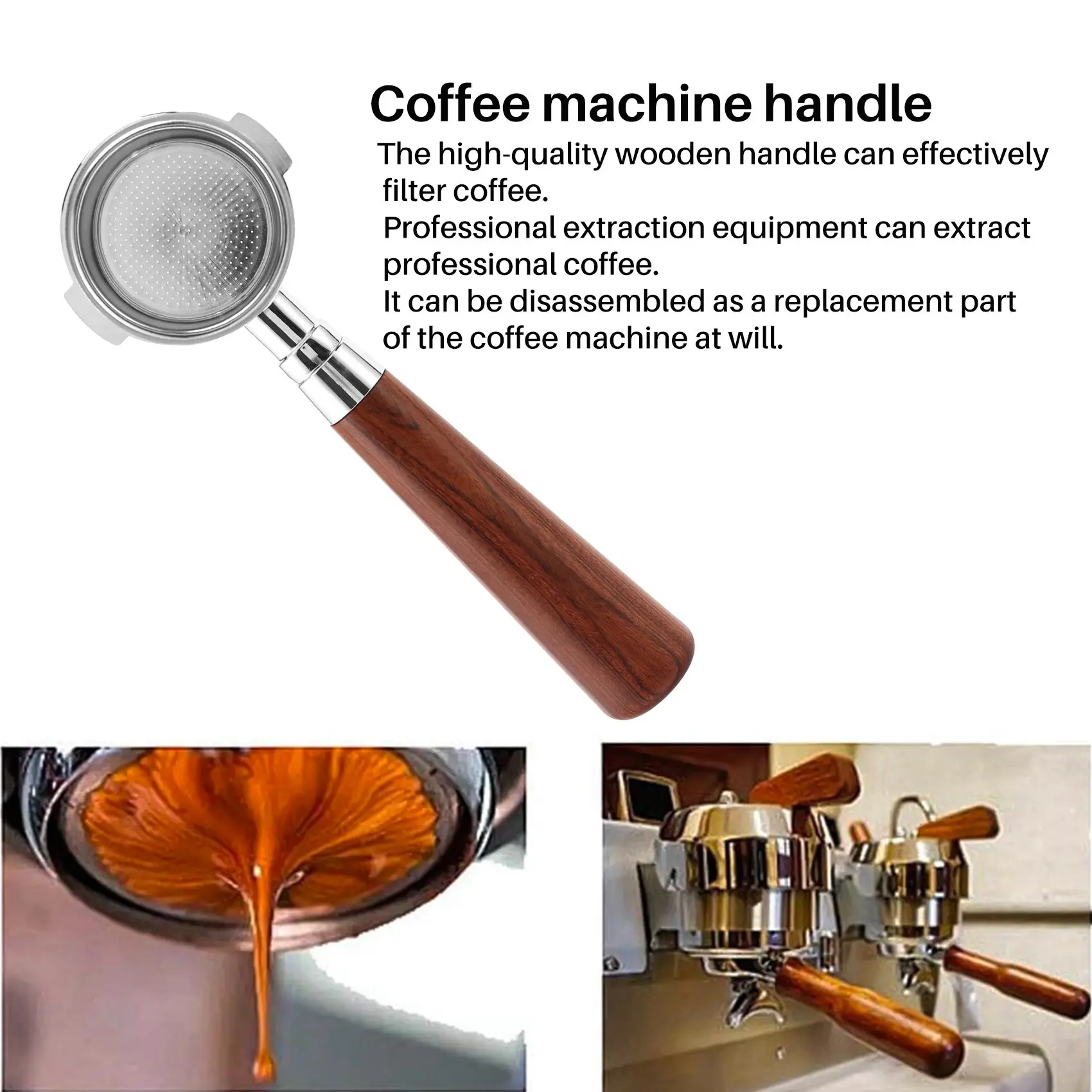 Coffee machine handle

The high-quality wooden handle can effectively filter coffee.

Professional extraction equipment can extract professional coffee.

It can be disassembled as a replacement part of the coffee machine at will.