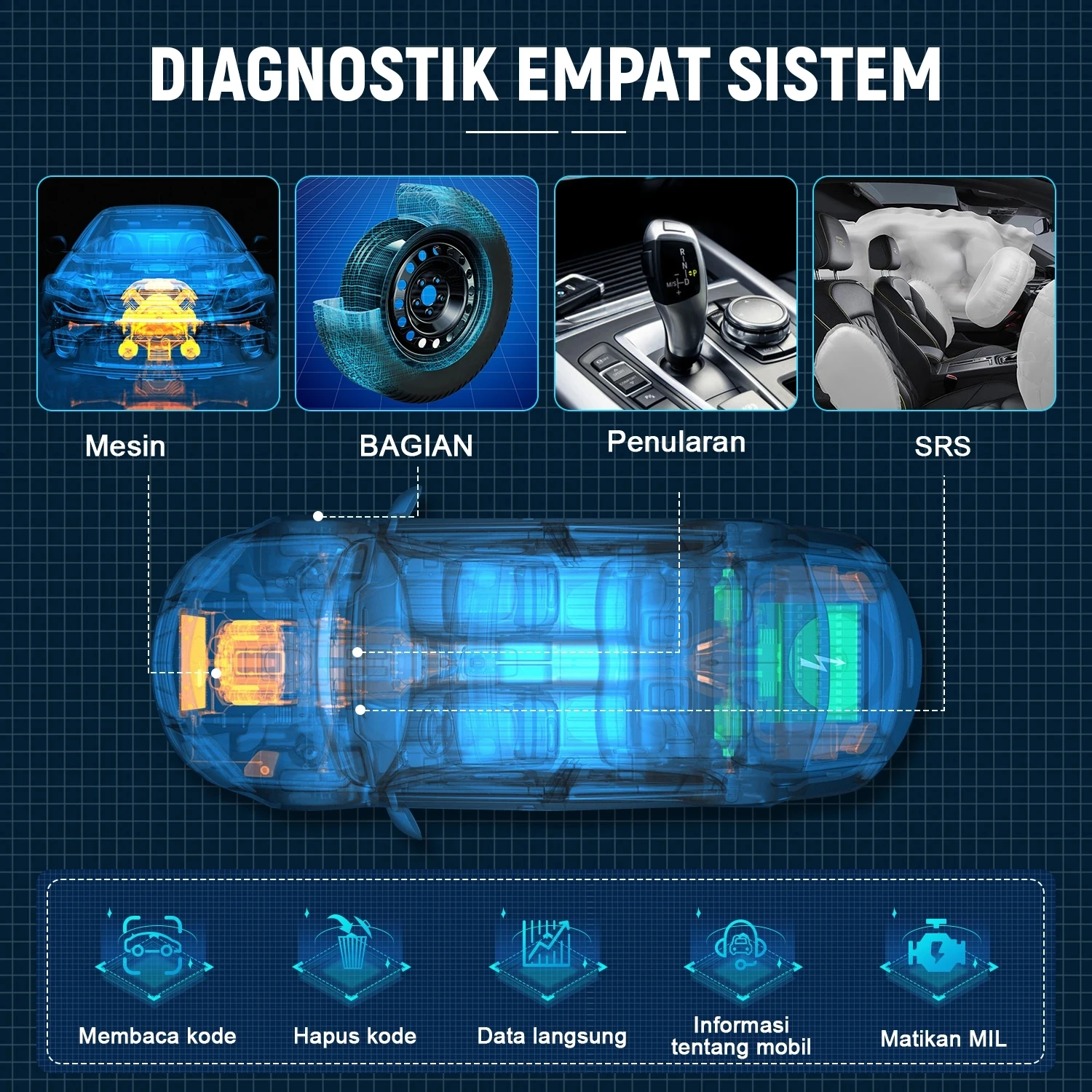 DIAGNOSTIK EMPAT SISTEM

Mesin

BAGIAN

Penularan

SRS

Membaca kode

Hapus kode

Data langsung

Informasi tentang mobil

Matikan MIL