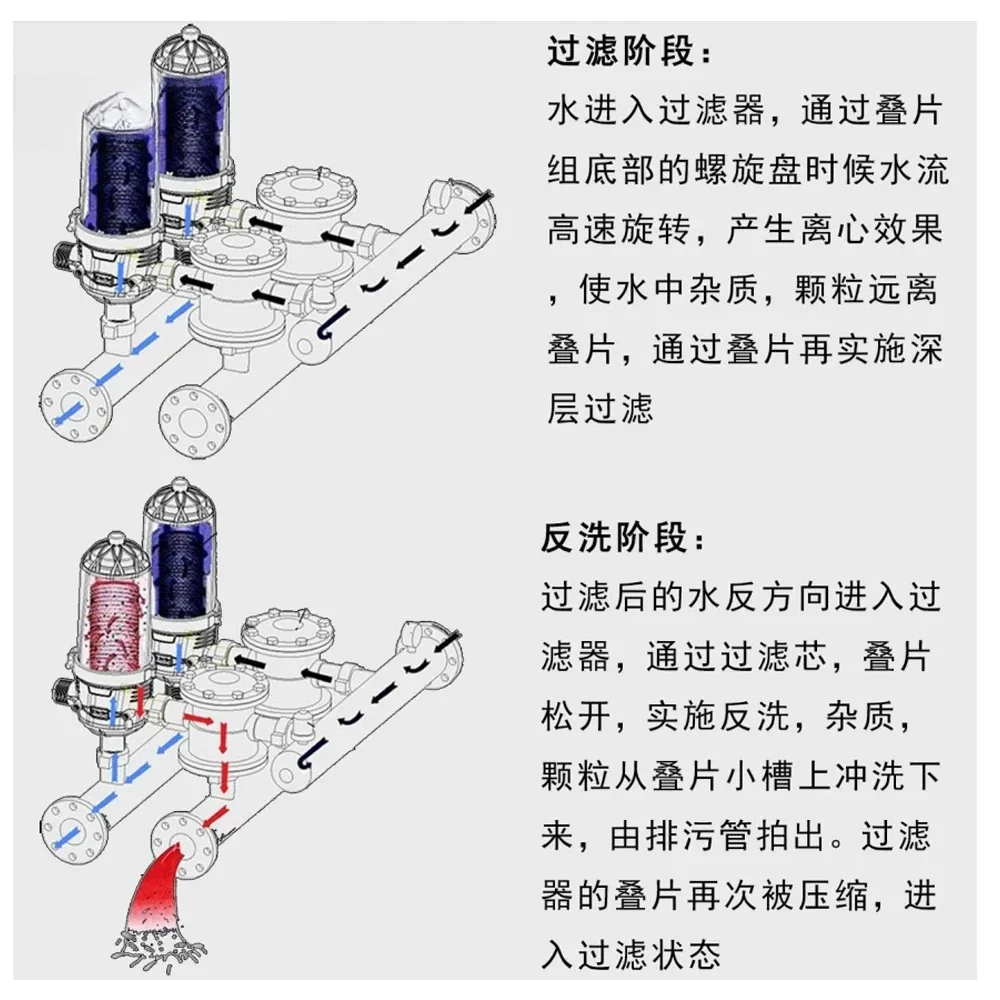 过滤阶段：
水进入过滤器，通过叠片组底部的螺旋盘时候水流高速旋转，产生离心效果，使水中杂质，颗粒远离叠片，通过叠片再实施深层过滤

反洗阶段：
过滤后的水反方向进入过滤器，通过过滤芯，叠片松开，实施反洗，杂质，颗粒从叠片小槽上冲洗下来，由排污管拍出。过滤器的叠片再次被压缩，进入过滤状态