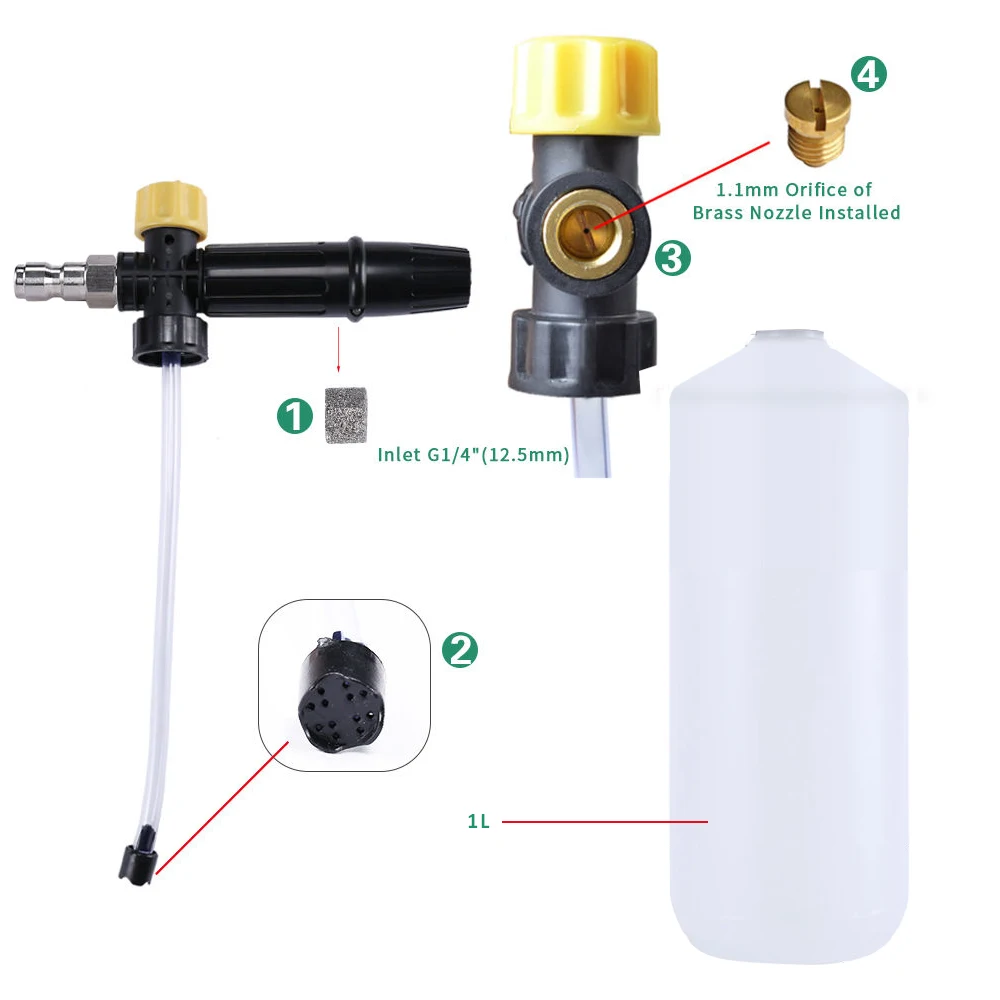 4

1.1mm Orifice of Brass Nozzle Installed

3

1

Inlet G1/4"(12.5mm)

2

1L