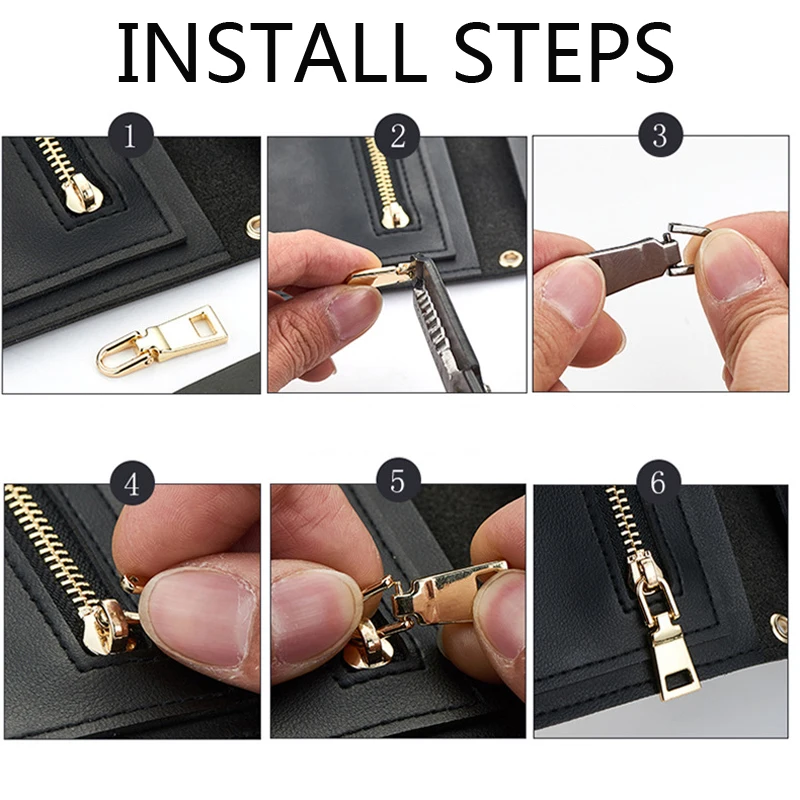 INSTALL STEPS

1

2

3

4

5

6