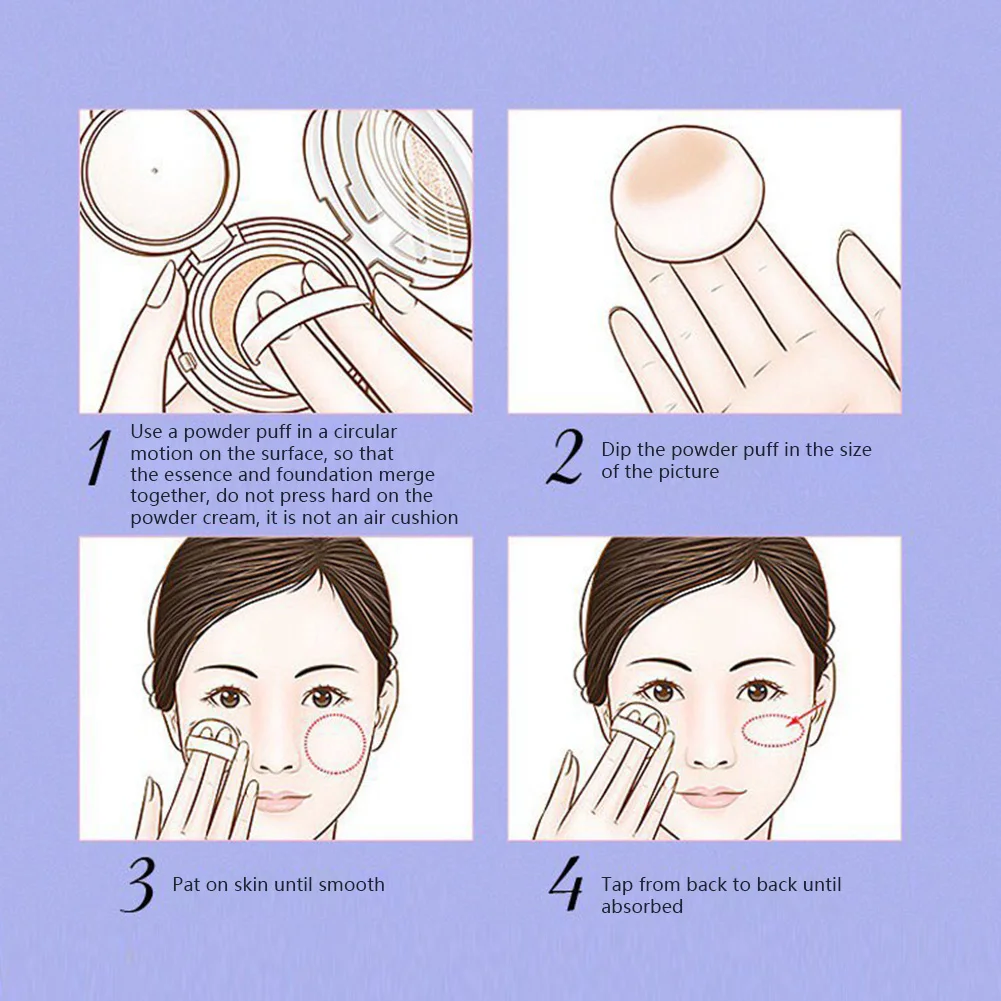 1 Use a powder puff in a circular motion on the surface, so that the essence and foundation merge together, do not press hard on the powder cream, it is not an air cushion

2 Dip the powder puff in the size of the picture

3 Pat on skin until smooth

4 Tap from back to back until absorbed