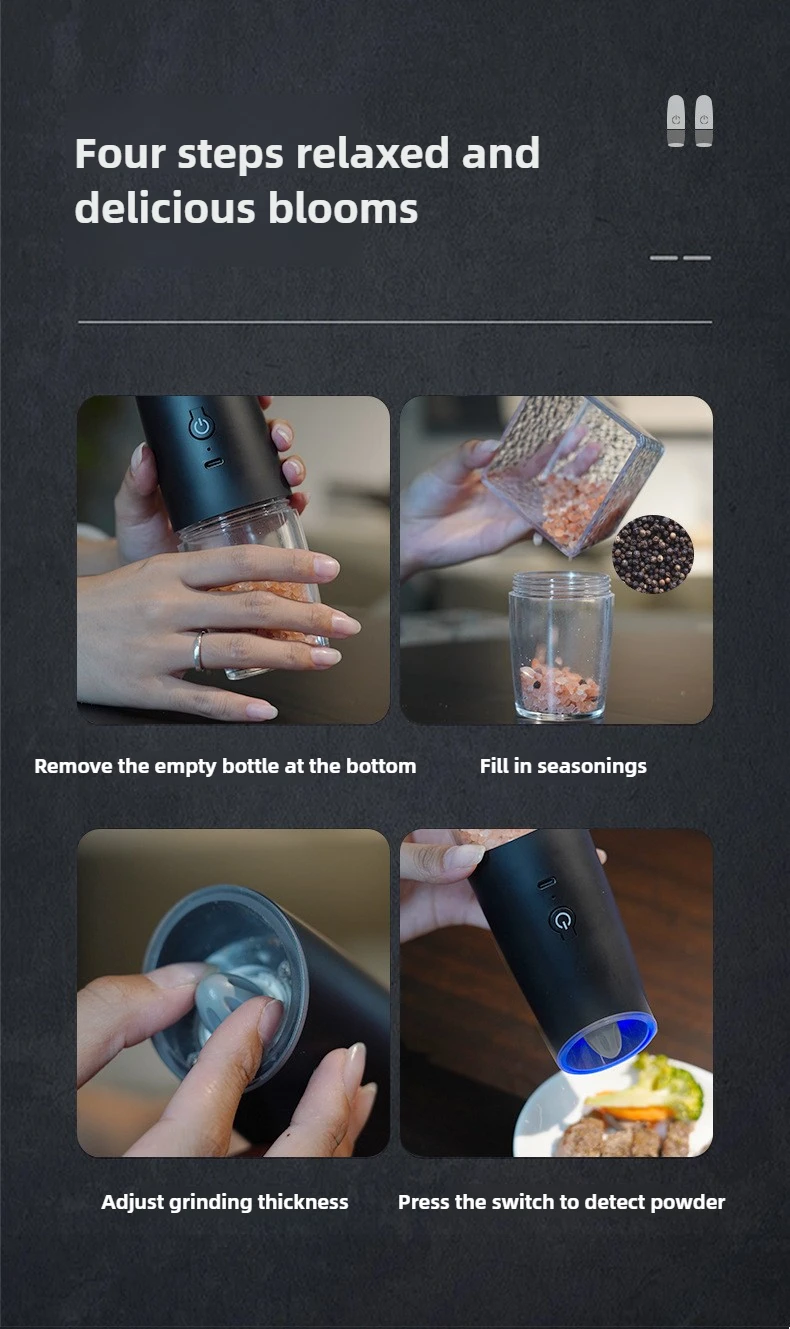 Four steps relaxed and delicious blooms

Remove the empty bottle at the bottom

Fill in seasonings

Adjust grinding thickness

Press the switch to detect powder