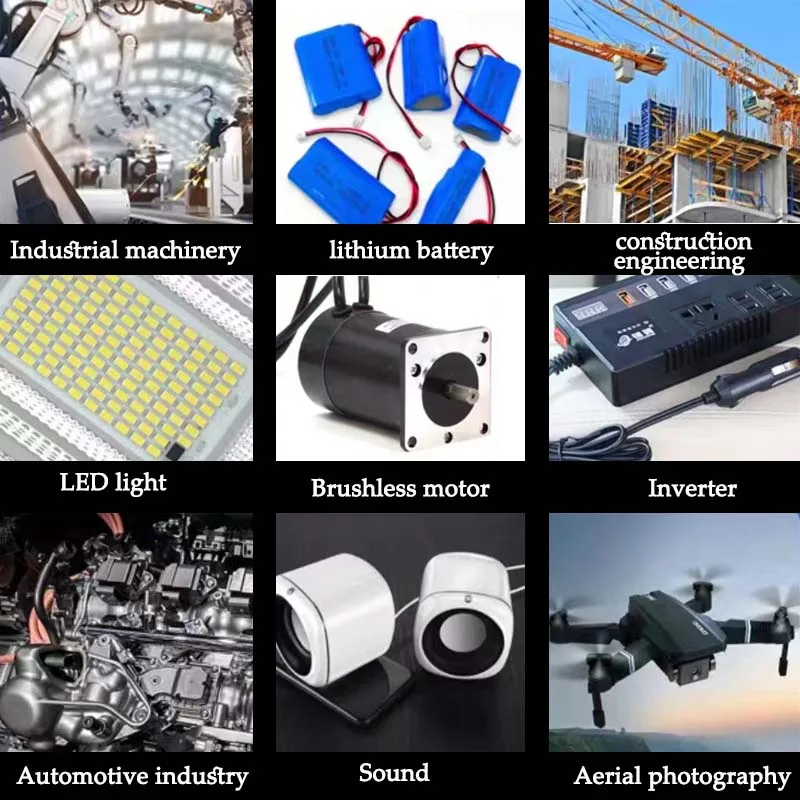 Industrial machinery

lithium battery

construction engineering

LED light

Brushless motor

Inverter

Automotive industry

Sound

Aerial photography