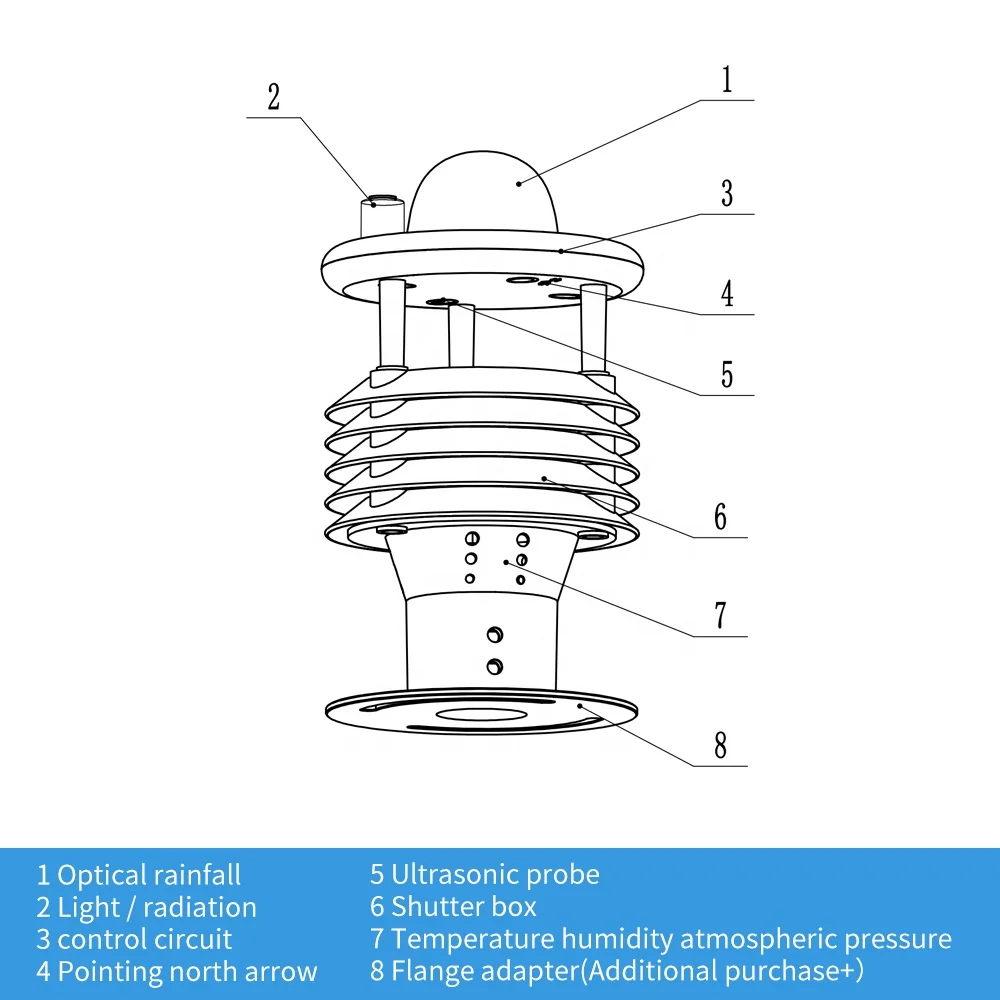 2
1
3
4
5
6
7
8

1 Optical rainfall
2 Light / radiation
3 control circuit
4 Pointing north arrow

5 Ultrasonic probe
6 Shutter box
7 Temperature humidity atmospheric pressure
8 Flange adapter(Additional purchase+)