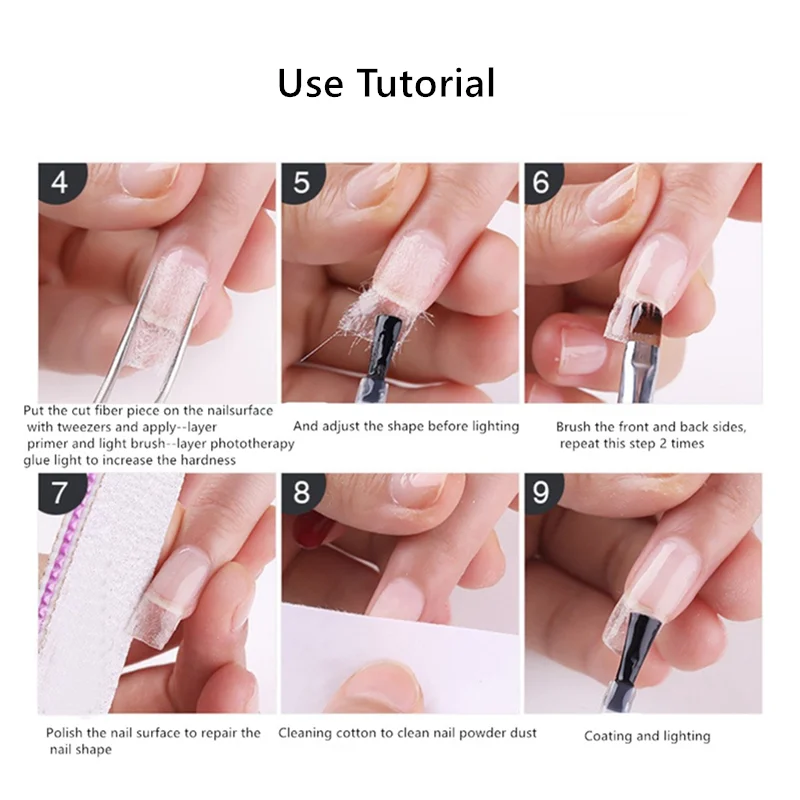 Use Tutorial

4

Put the cut fiber piece on the nailsurface with tweezers and apply--layer primer and light brush--layer phototherapy glue light to increase the hardness

5

And adjust the shape before lighting

6

Brush the front and back sides, repeat this step 2 times

7

Polish the nail surface to repair the nail shape

8

Cleaning cotton to clean nail powder dust

9

Coating and lighting